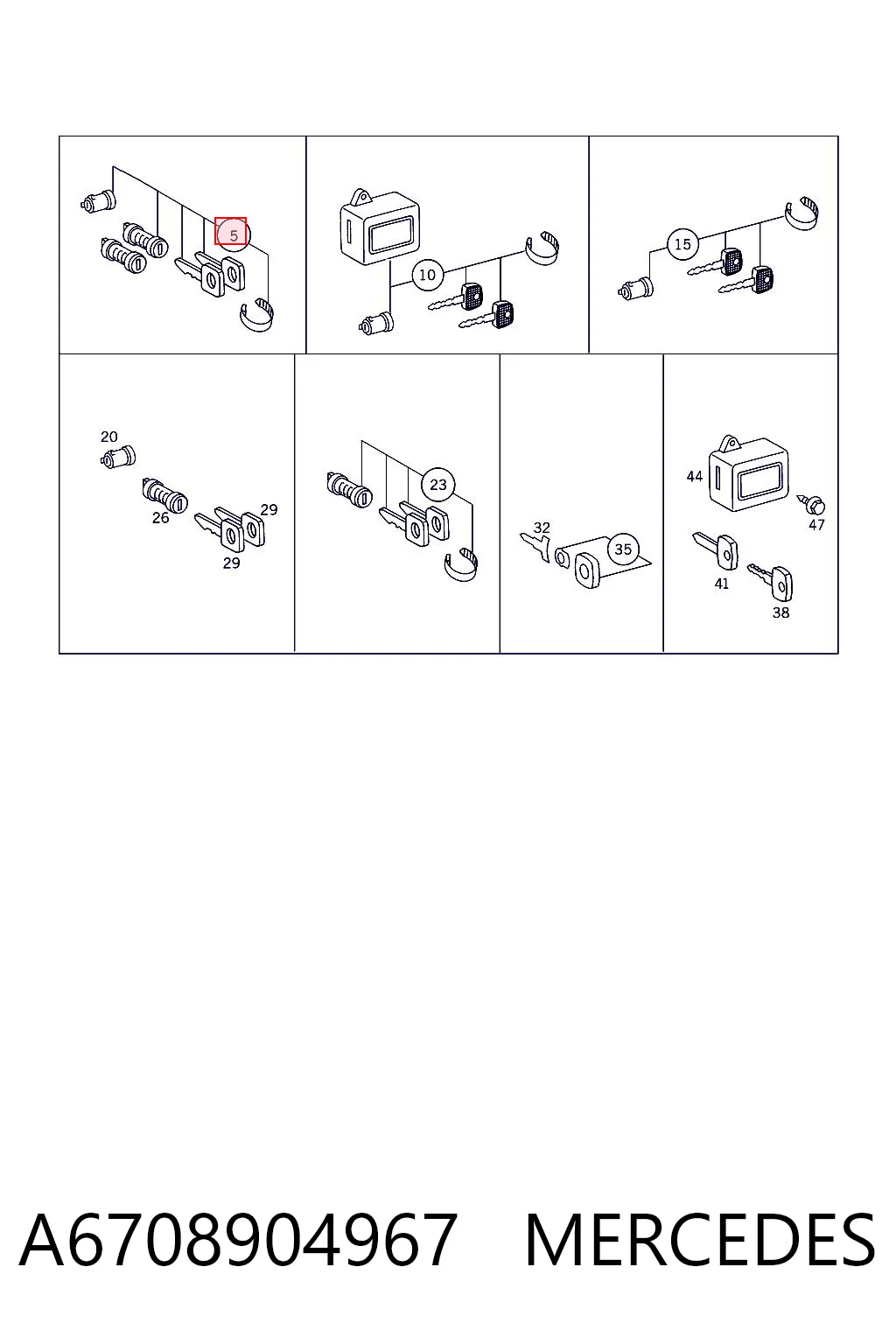 5

10

15

20

26

29

29

23

32

35

44

47

41

38

A6708904967 MERCEDES