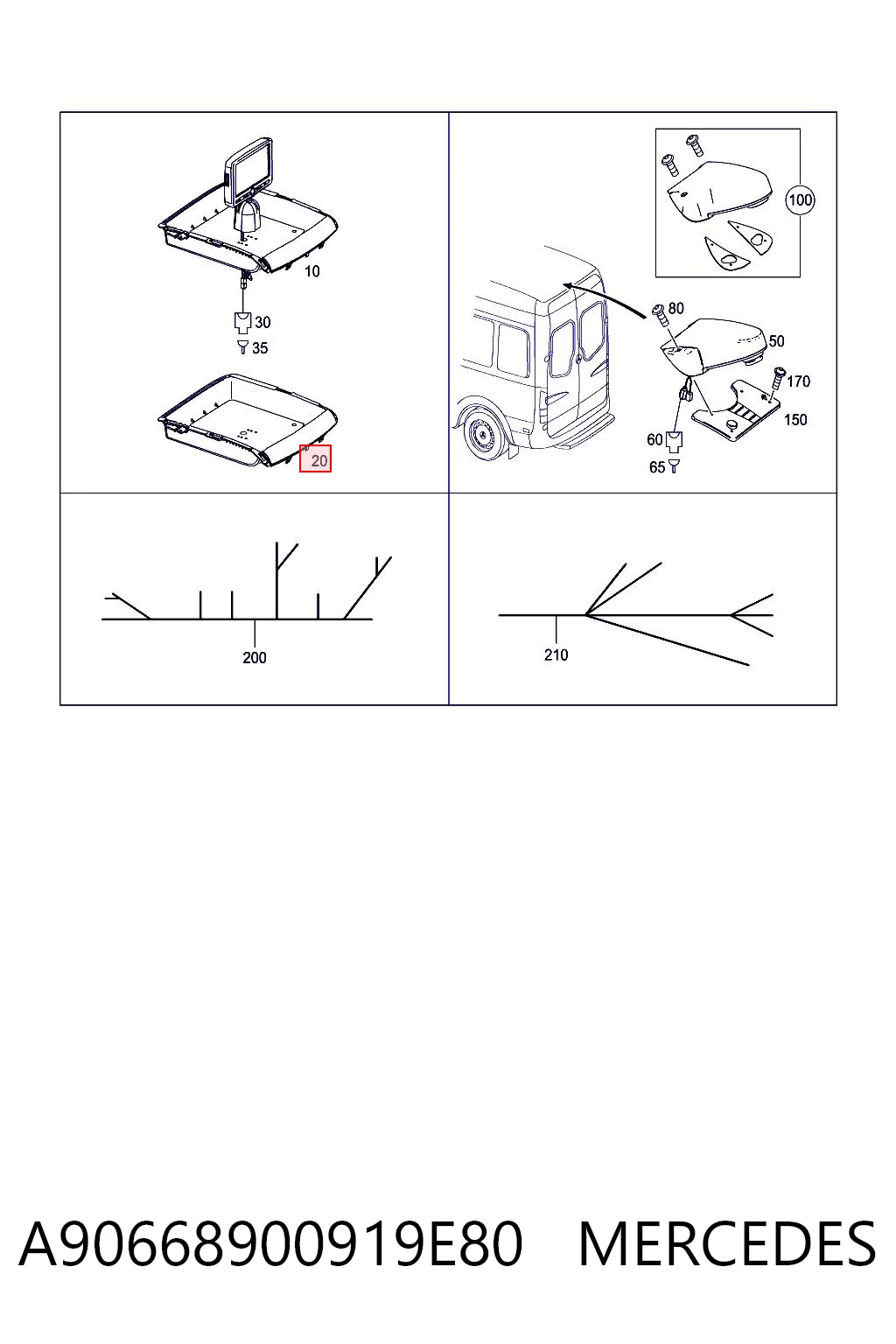 10
30
35
20
100
80
50
170
150
60
65
200
210
A90668900919E80 MERCEDES