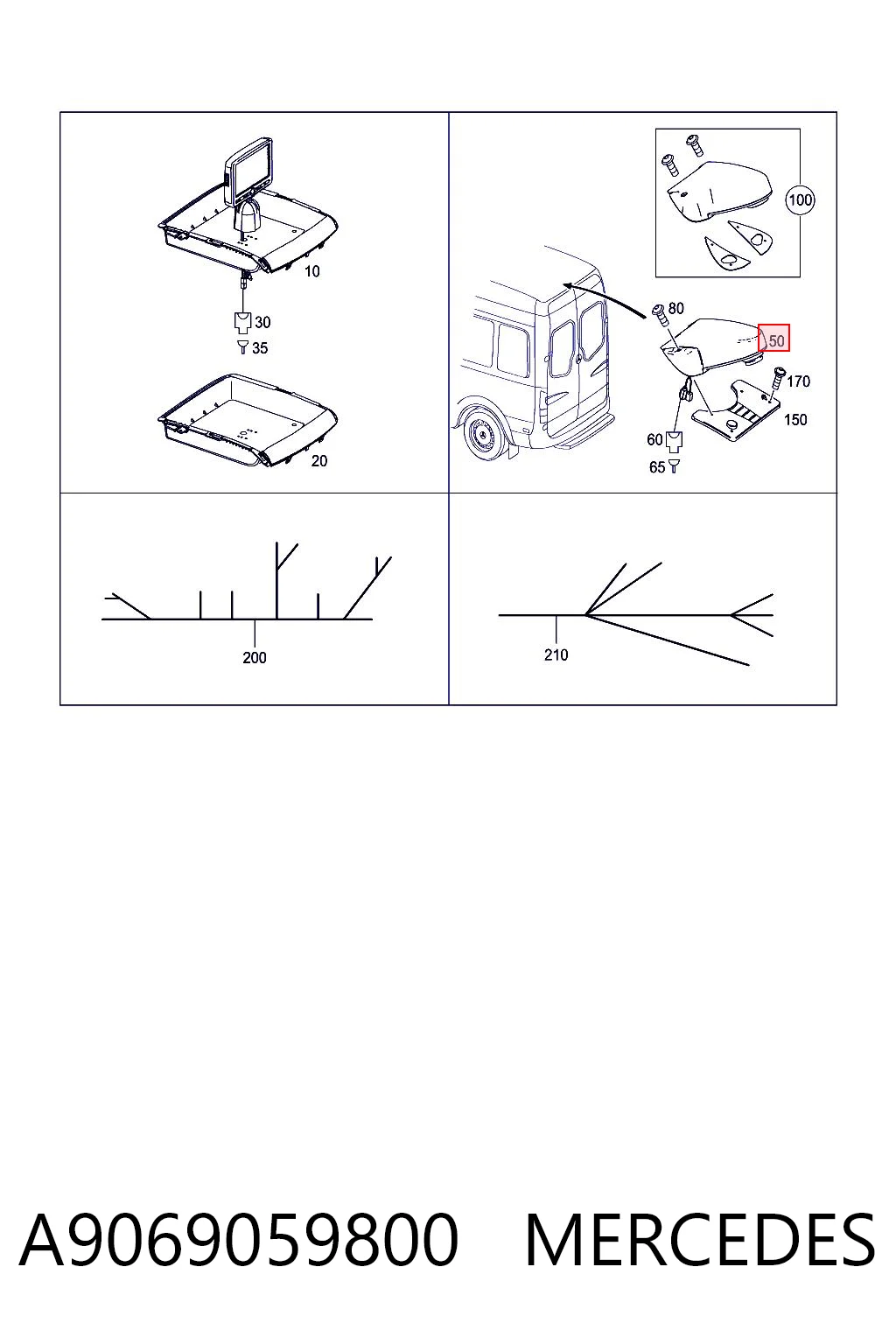 10

30

35

20

100

80

50

170

150

60

65

200

210

A9069059800 MERCEDES