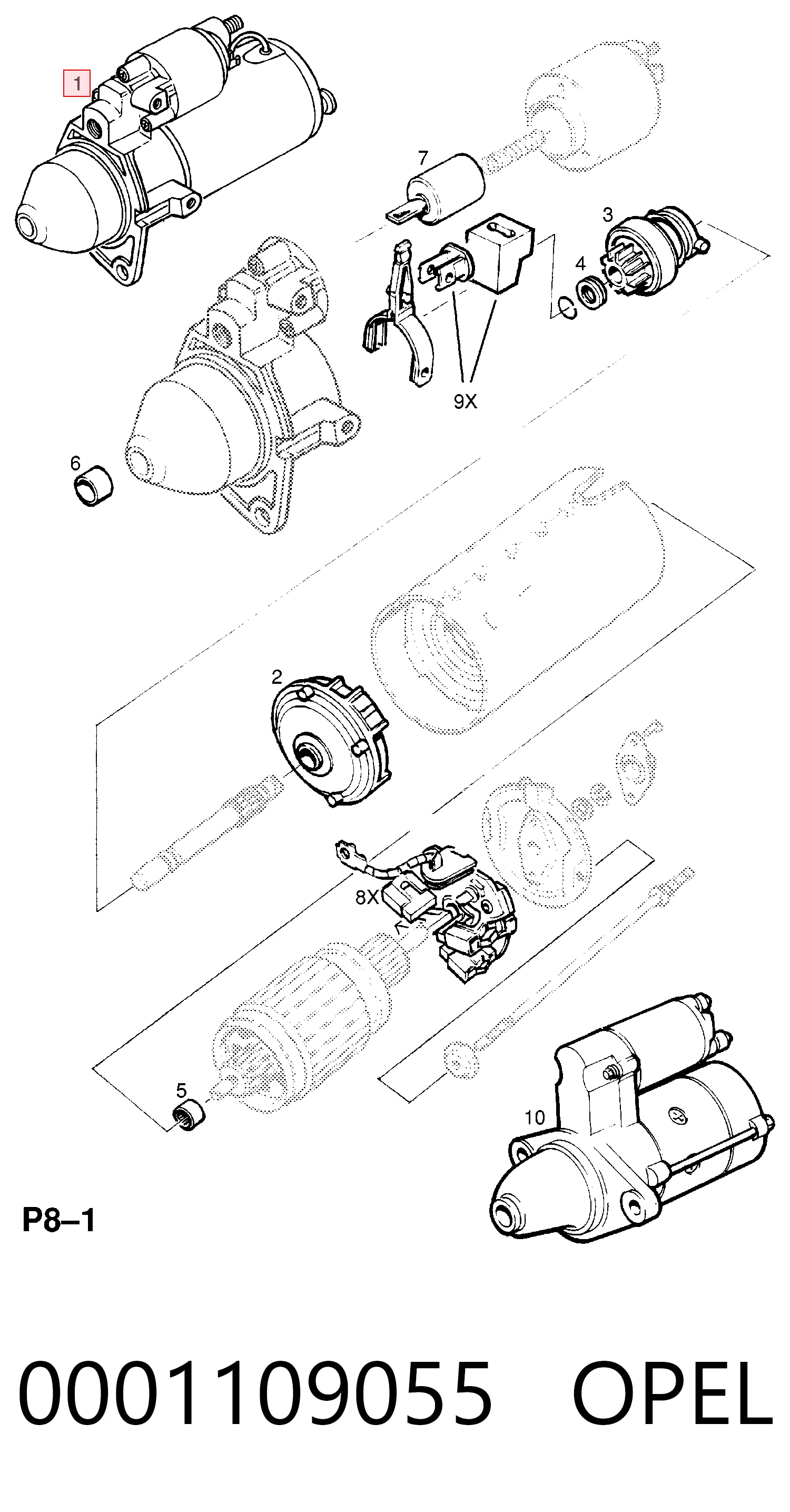 1

7

3

4

9X

6

2

8X

5

10

P8–1

0001109055 OPEL