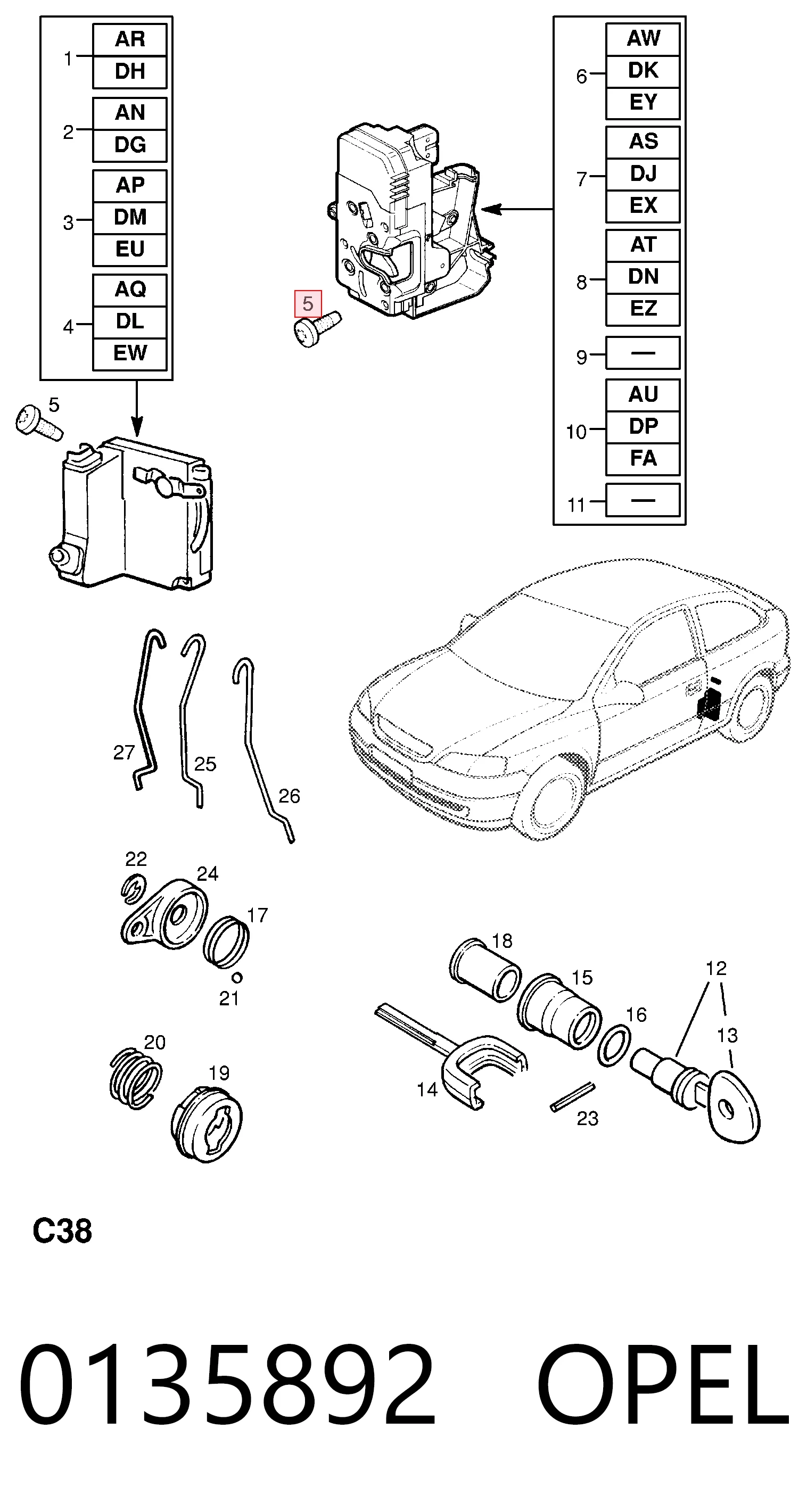 1 AR DH
2 AN DG
3 AP DM EU
4 AQ DL EW

6 AW DK EY
7 AS DJ EX
8 AT DN EZ
9 —
10 AU DP FA
11 —

5
5

27 25 26

22 24 17 21

20 19

18 15 16 12 13 14 23

C38

0135892 OPEL