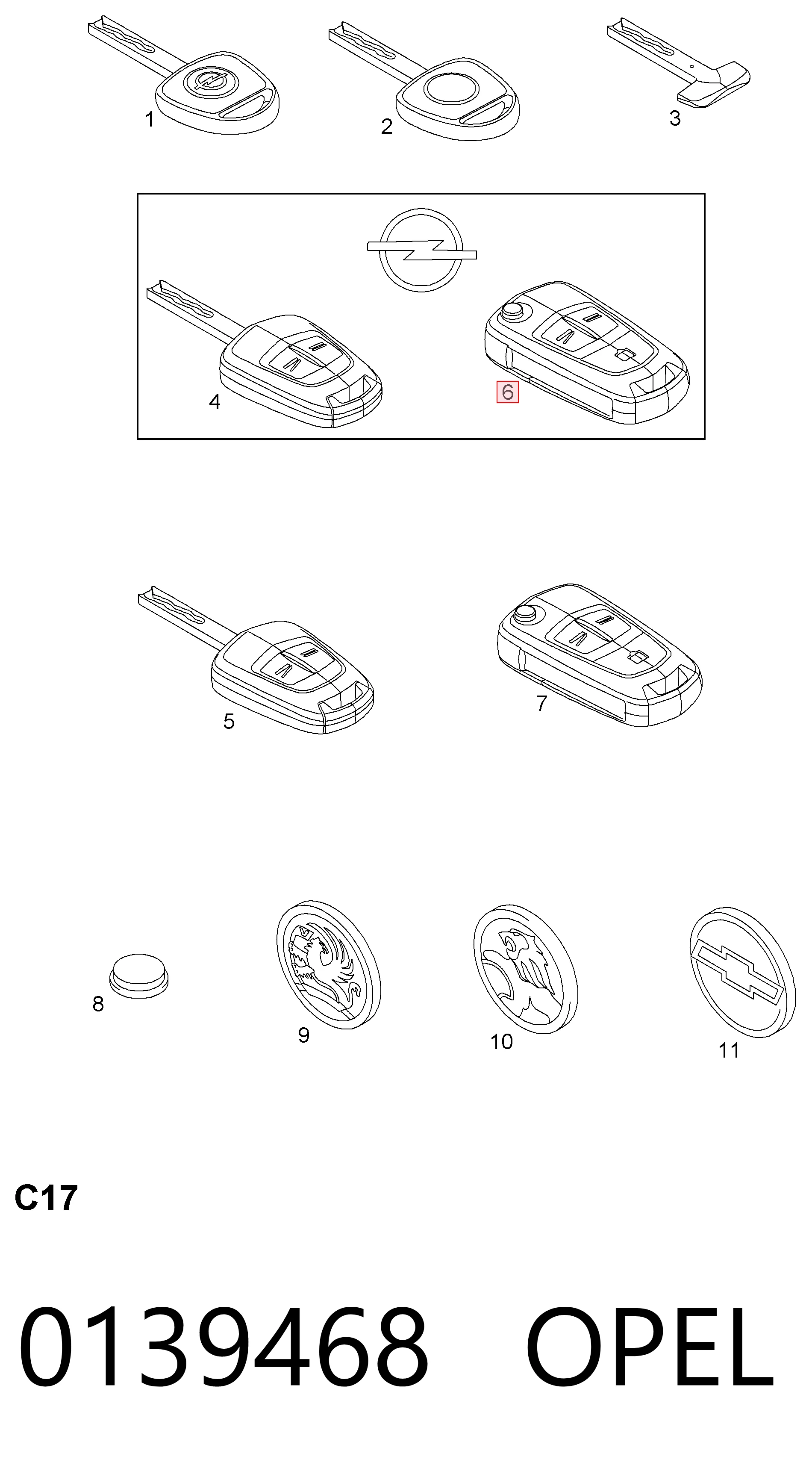 1
2
3

4
6

5
7

8
9
10
11

C17

0139468 OPEL