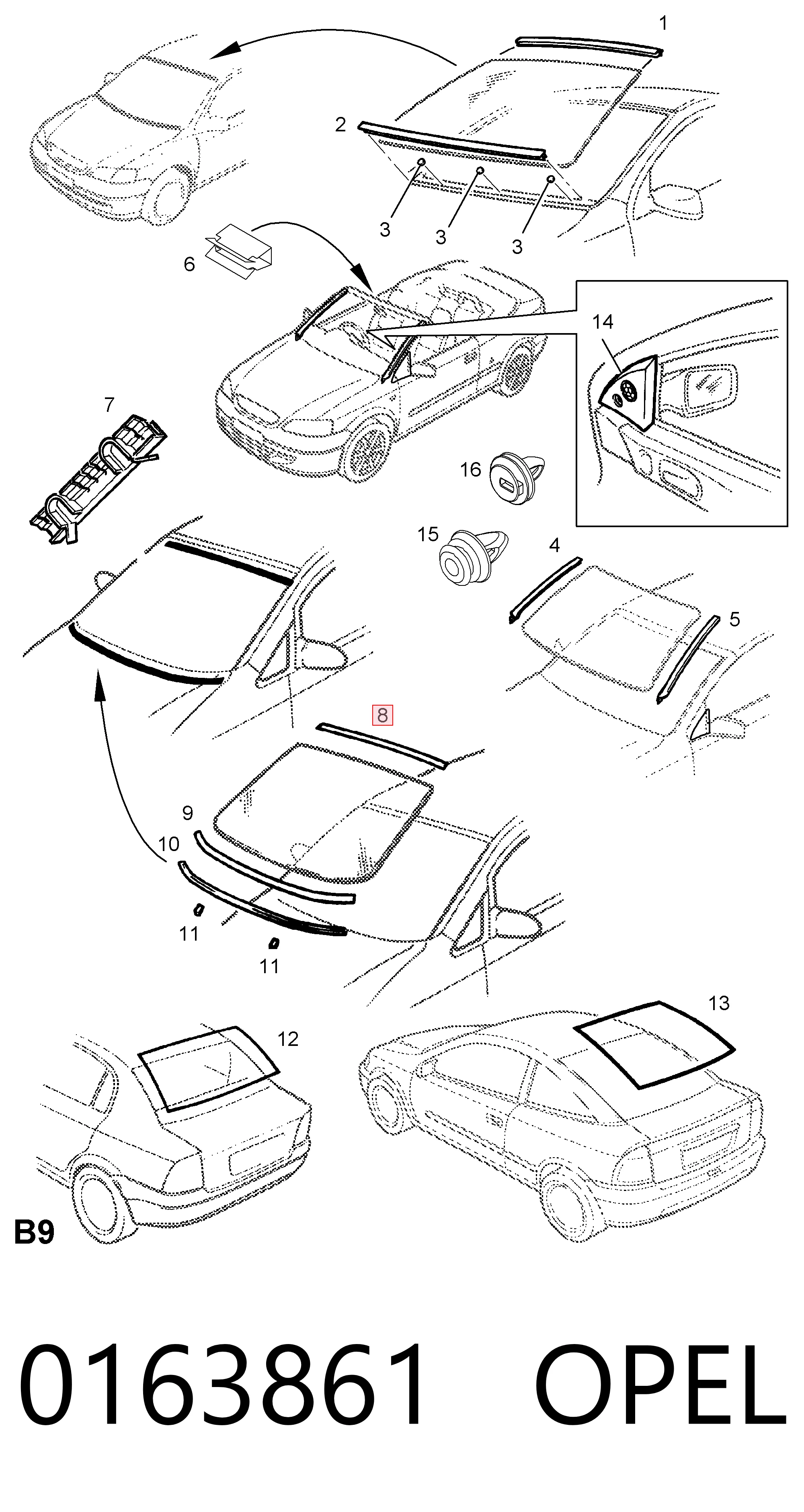 1
2
3
3
3
6
14
7
16
15
4
5
8
9
10
11
11
12
13
B9
0163861 OPEL