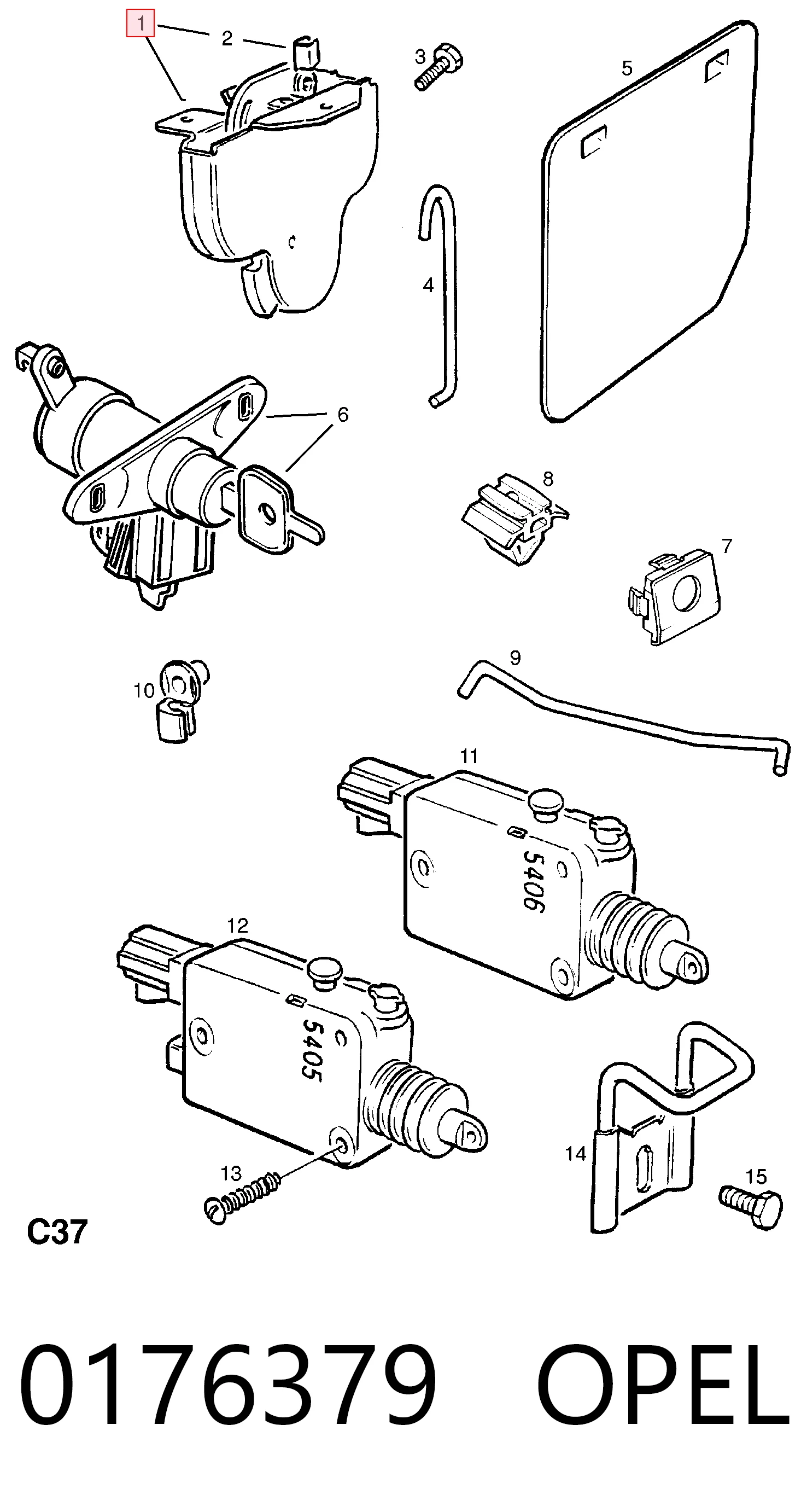 1
2
3
5
4
6
8
7
9
10
11
5406
12
5405
13
14
15
C37

0176379 OPEL