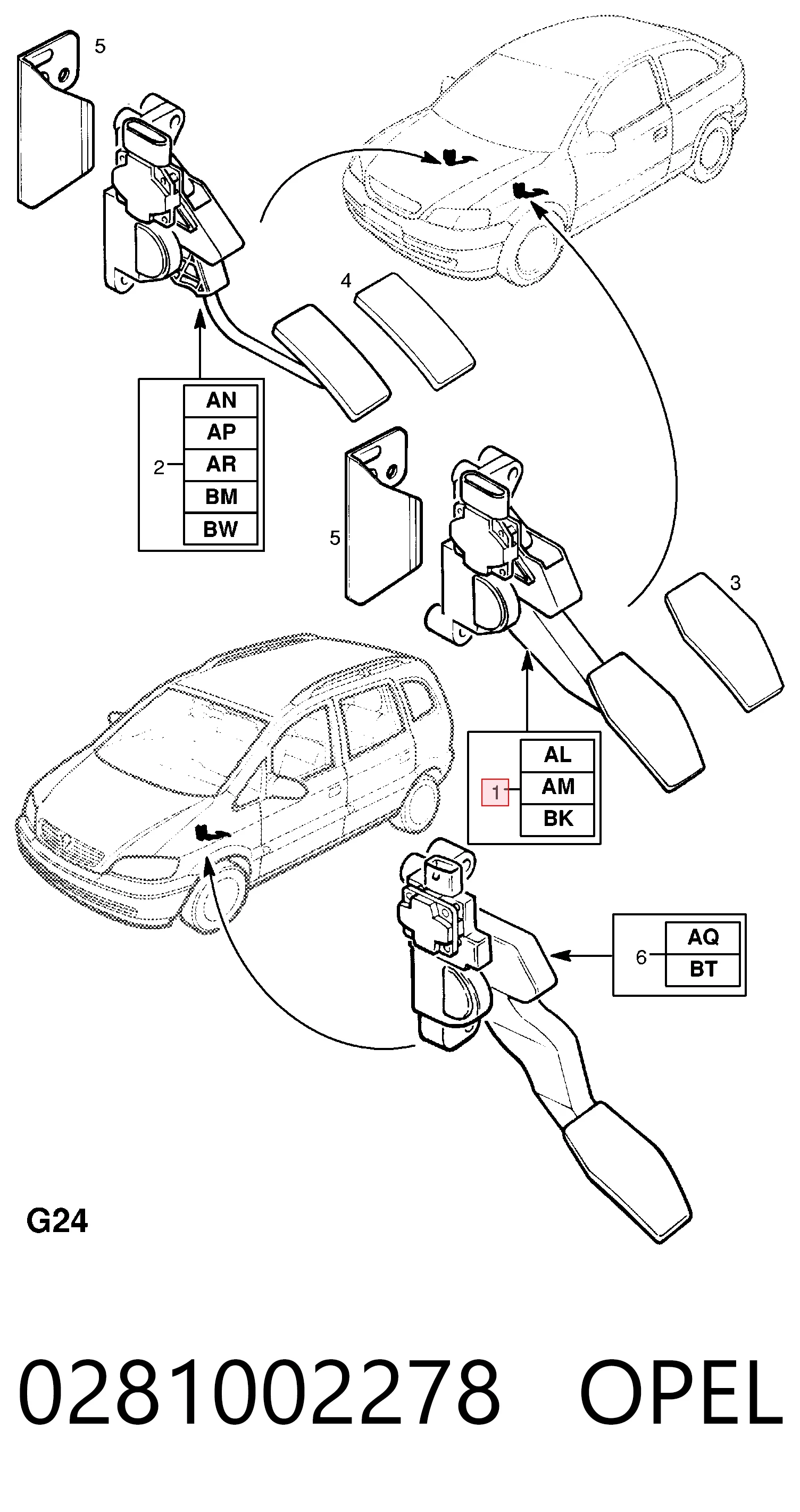 5

4

2
AN
AP
AR
BM
BW

5

3

1
AL
AM
BK

6
AQ
BT

G24

0281002278 OPEL