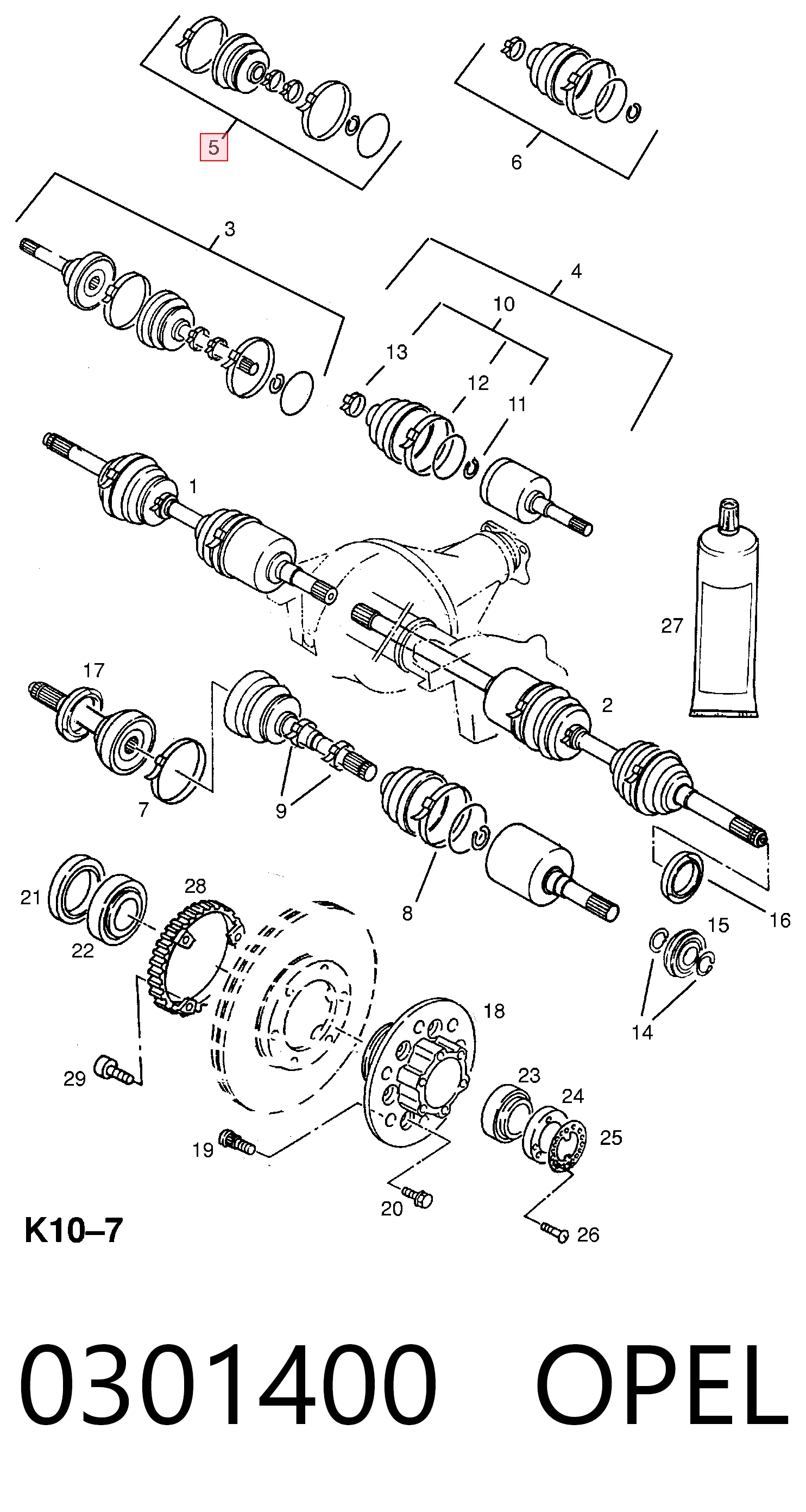 5

6

3

4

10

13

12

11

1

27

17

2

7

9

8

16

21

28

22

15

14

18

29

23

24

25

19

20

26

K10–7

0301400 OPEL