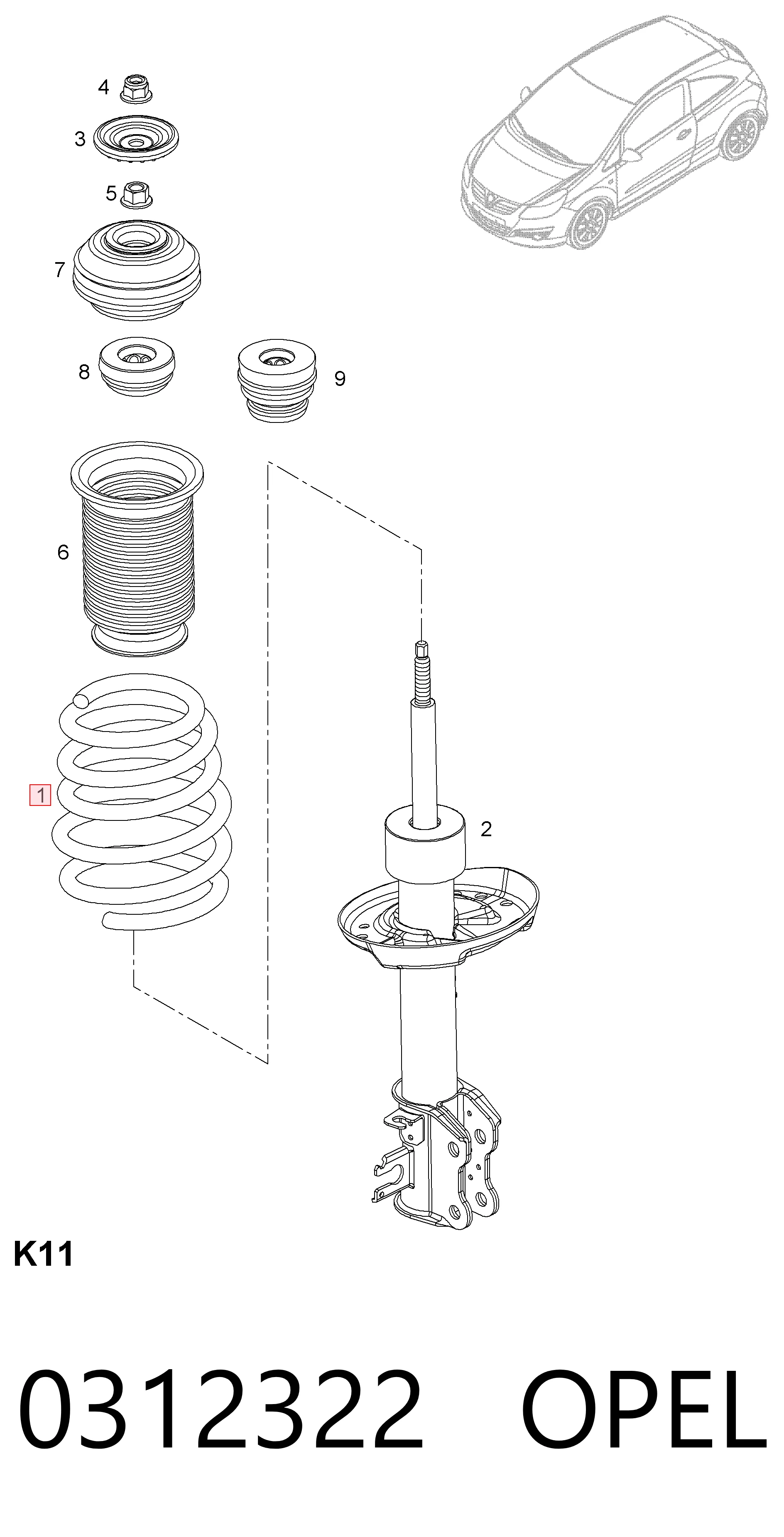 4
3
5
7
8
9
6
1
2
K11

0312322 OPEL