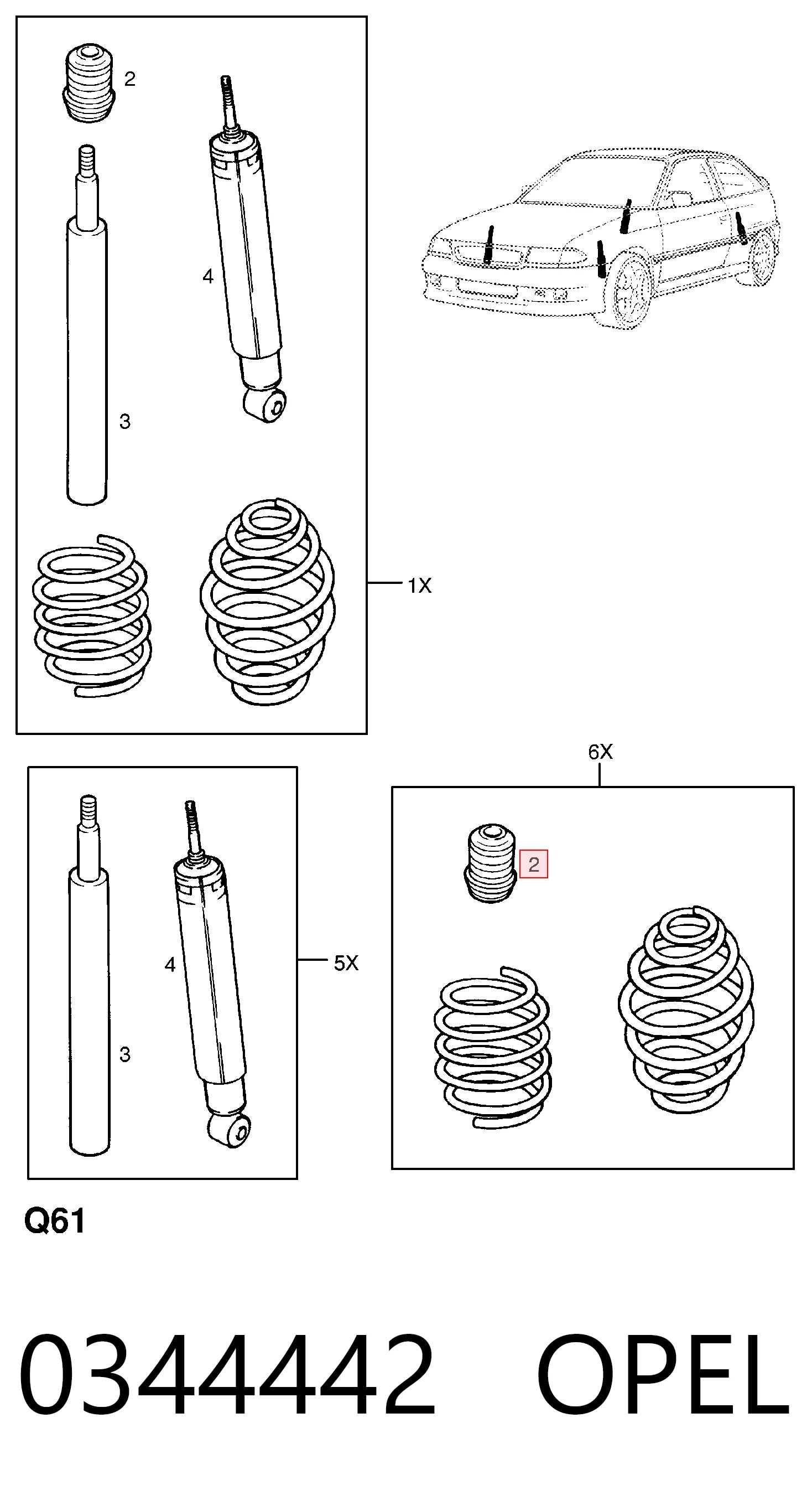 2

4

3

1X

6X

2

4

5X

3

Q61

0344442 OPEL