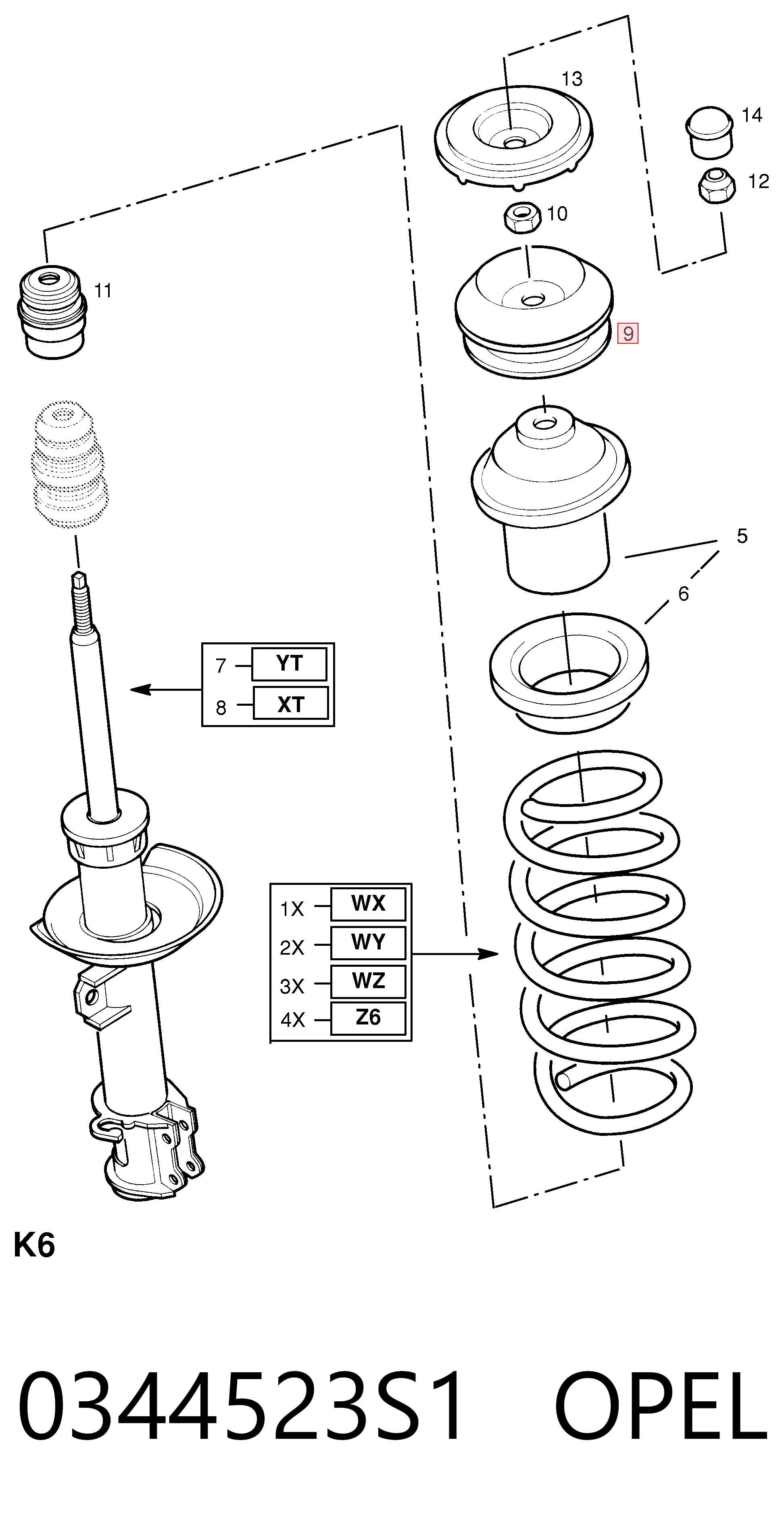 13

14

12

10

11

9

5

6

7 YT
8 XT

1X WX
2X WY
3X WZ
4X Z6

K6

0344523S1 OPEL