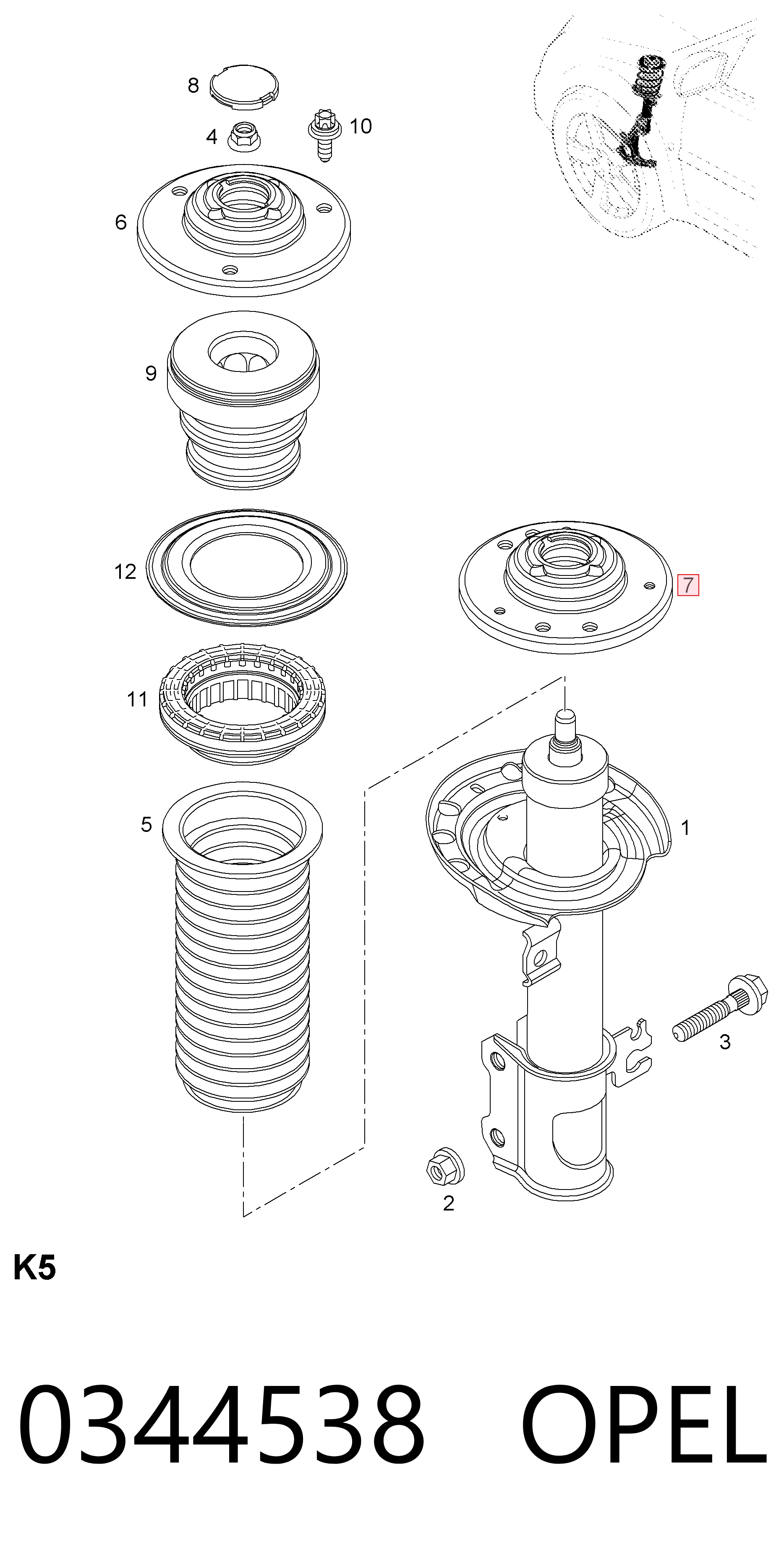 8
4
10
6
9
12
7
11
5
1
3
2
K5
0344538 OPEL