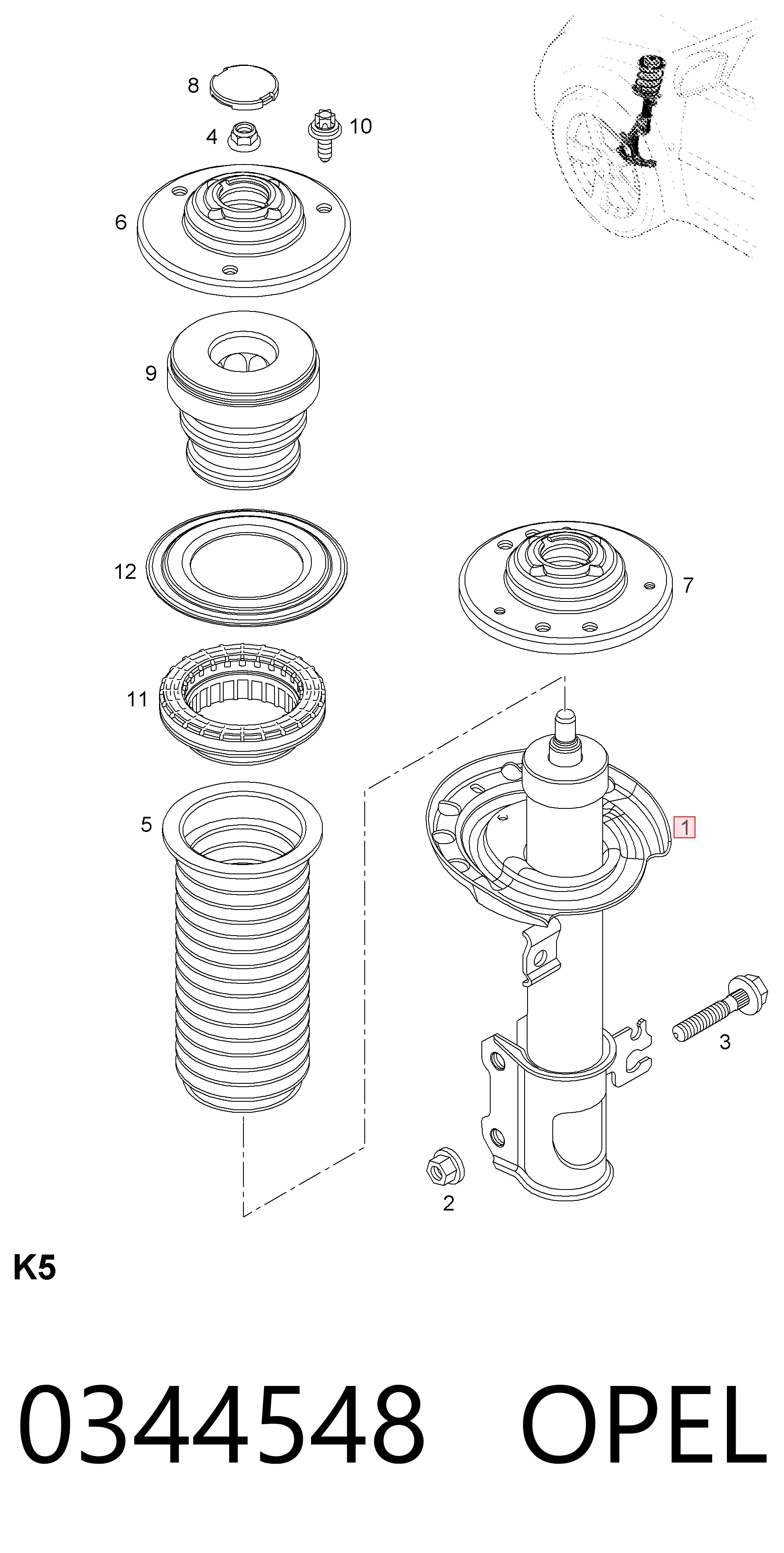 8
4
10
6
9
12
7
11
5
1
3
2

K5

0344548 OPEL