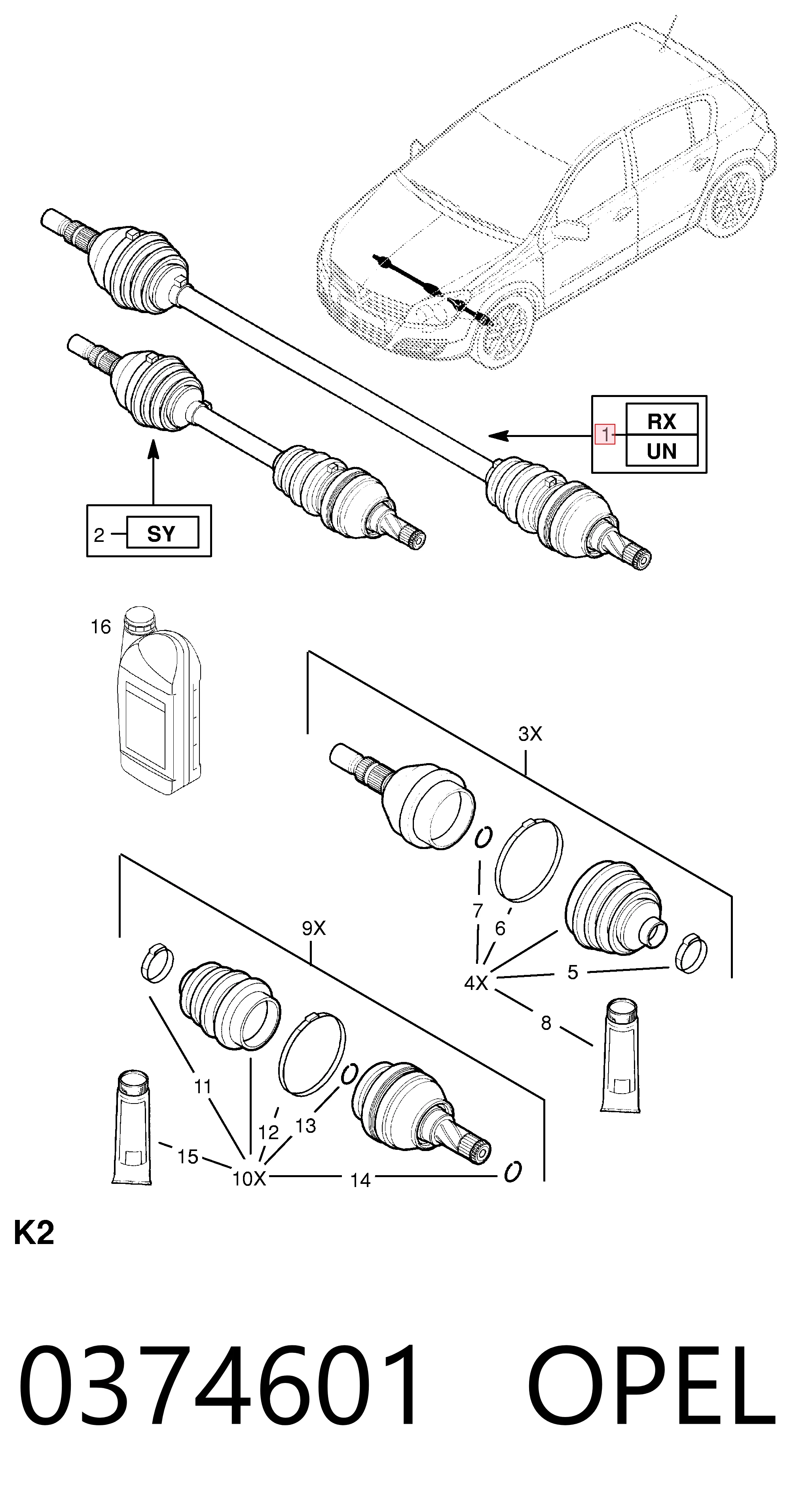 1 RX
UN

2 SY

16

3X

7

6

4X

5

8

9X

11

12

13

15

10X

14

K2

0374601 OPEL