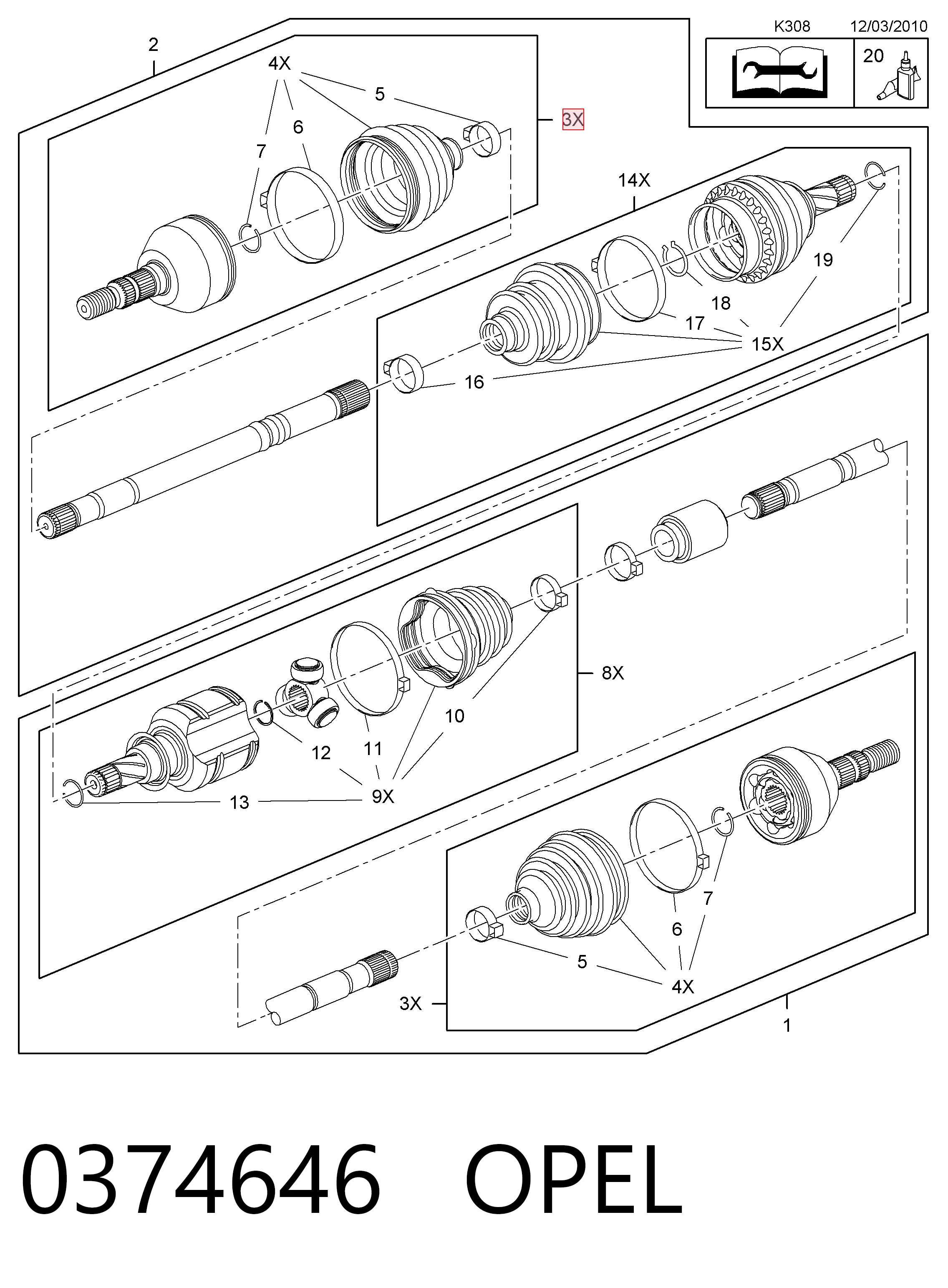 K308 12/03/2010

20

2
4X
5
6
7
3X
14X
19
18
17
15X
16
8X
10
11
12
9X
13
7
6
5
4X
3X
1

0374646 OPEL