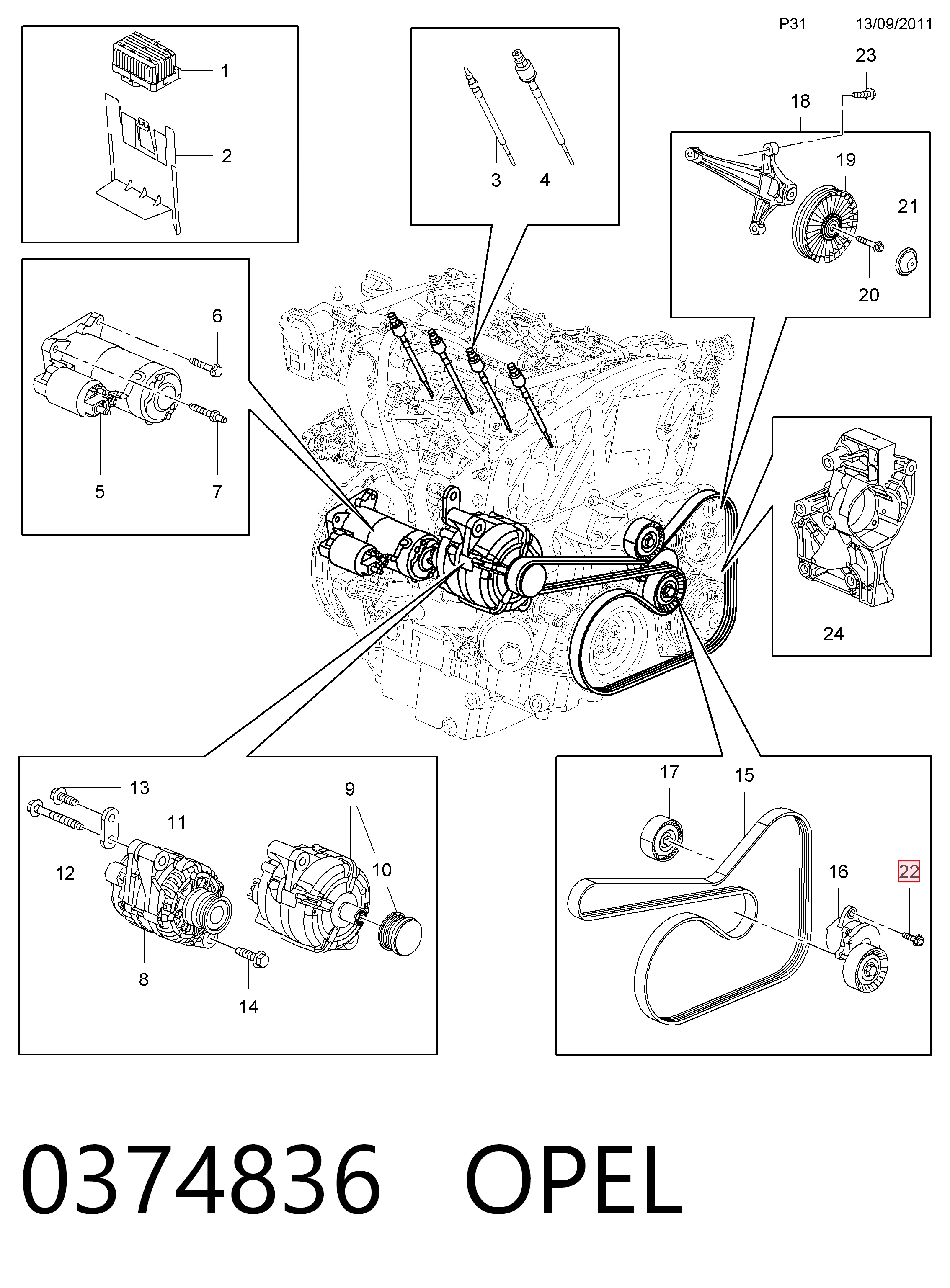 P31 13/09/2011

1
2

3 4

23
18
19
21
20

6
5 7

24

13
11
12
9
10
8
14

17
15
16
22

0374836 OPEL