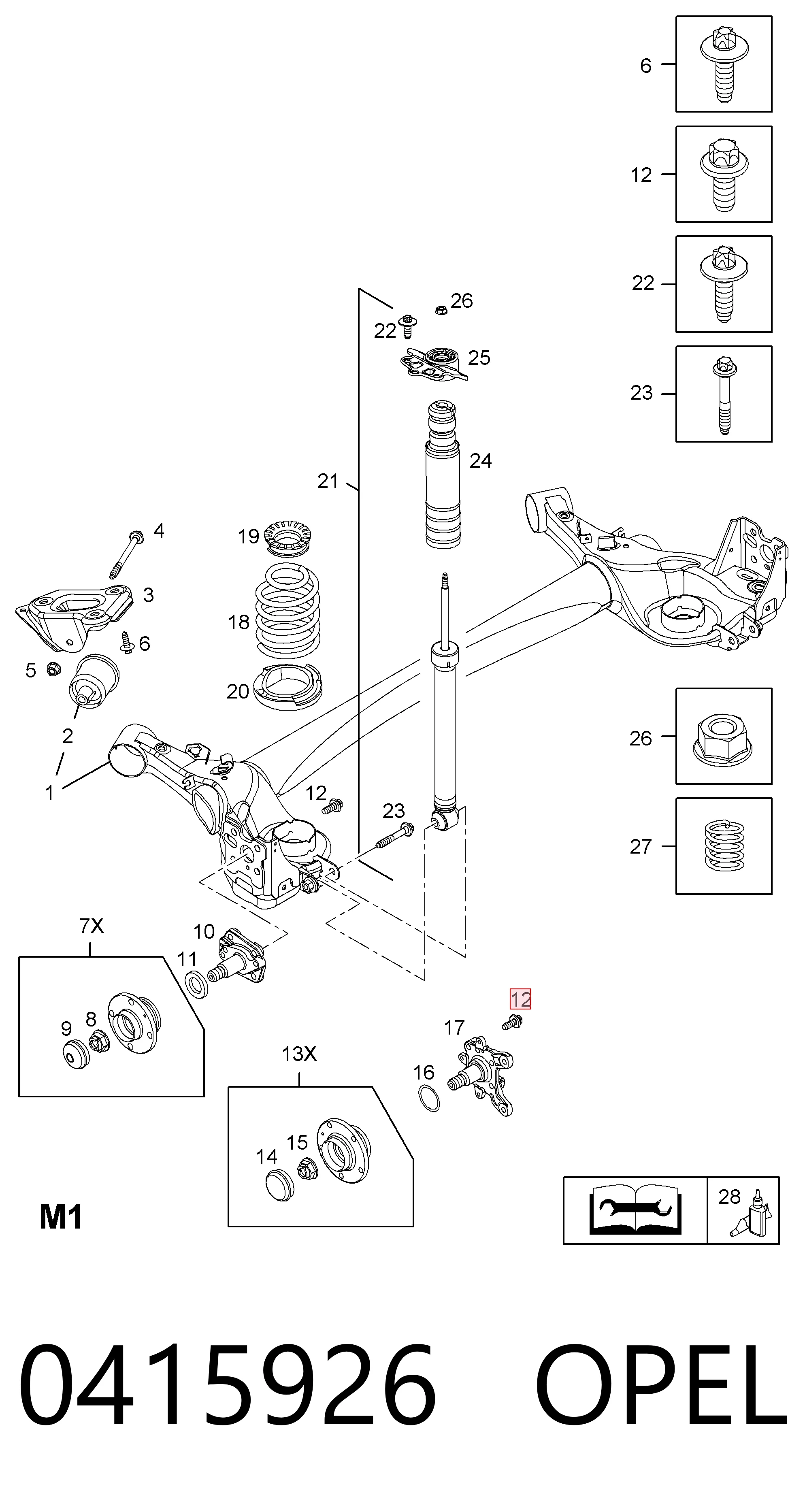 6
12
22
23
26
22
25
24
21
4
19
3
18
6
5
20
2
1
12
23
26
27
7X
10
11
9
8
12
17
16
13X
14
15
28
M1

0415926 OPEL