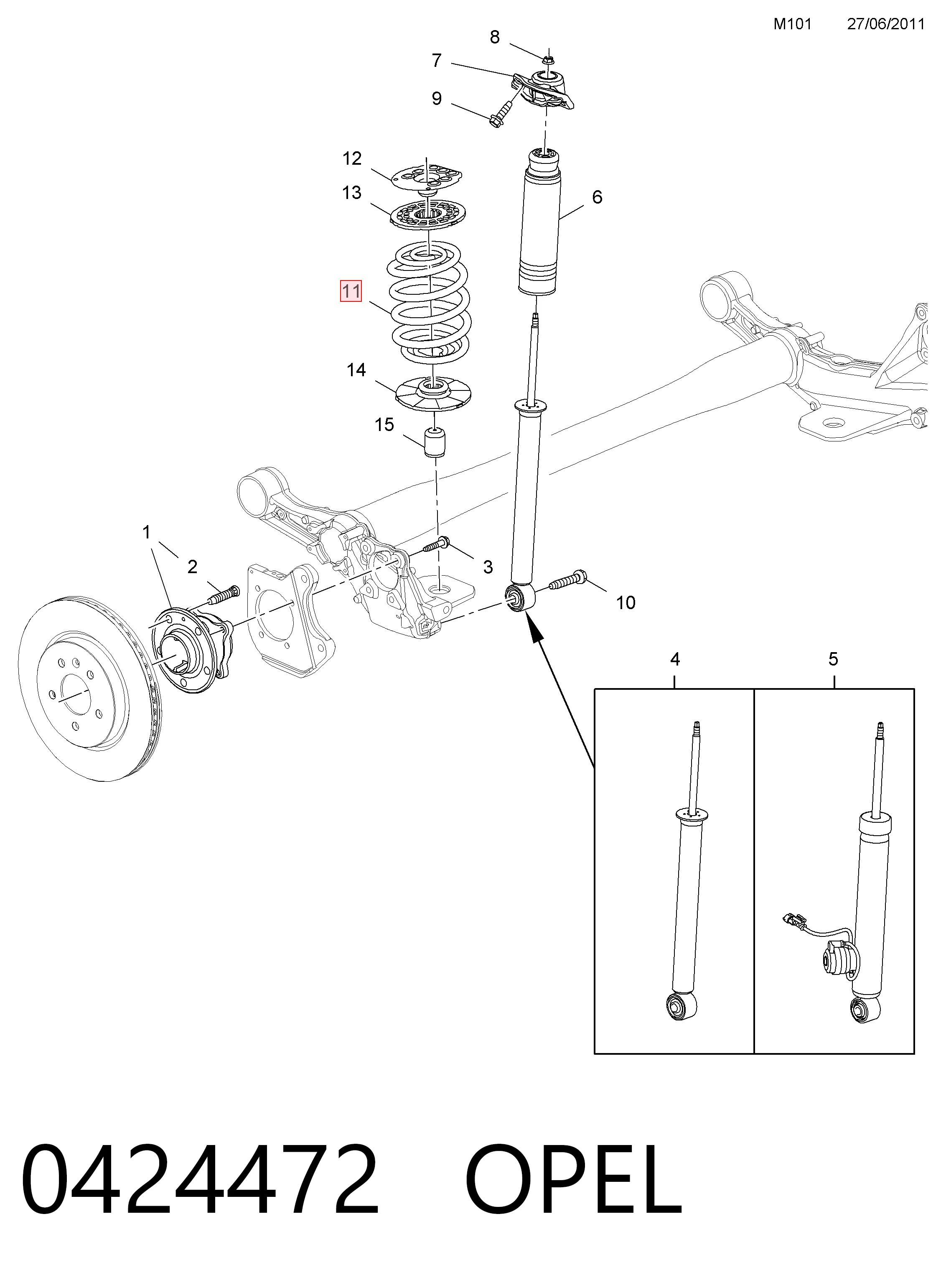 M101 27/06/2011

8
7
9
12
13
6
11
14
15
1
2
3
10
4
5

0424472 OPEL