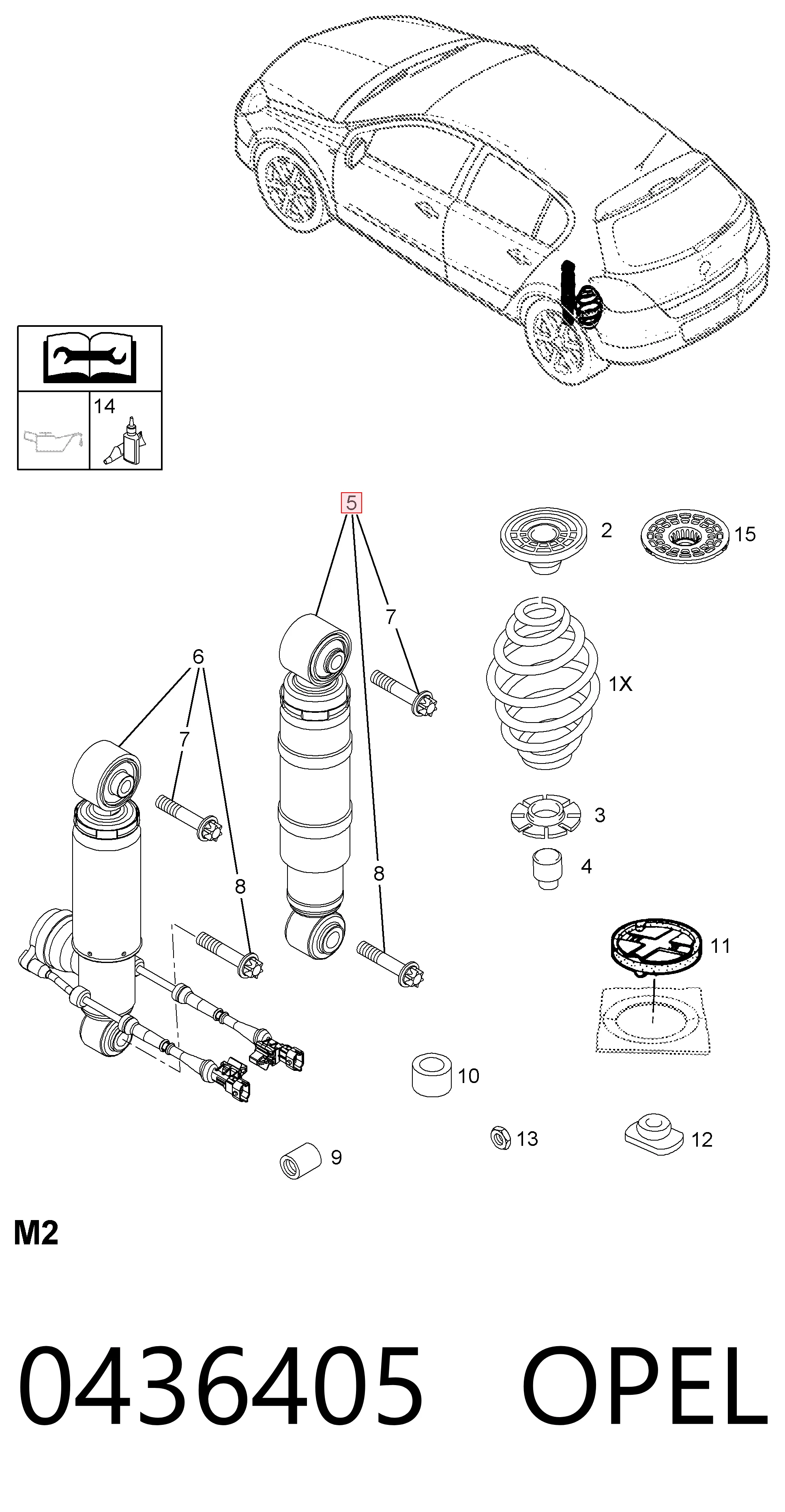 14

5

2

15

7

6

1X

7

3

4

8

8

11

10

13

12

9

M2

0436405 OPEL