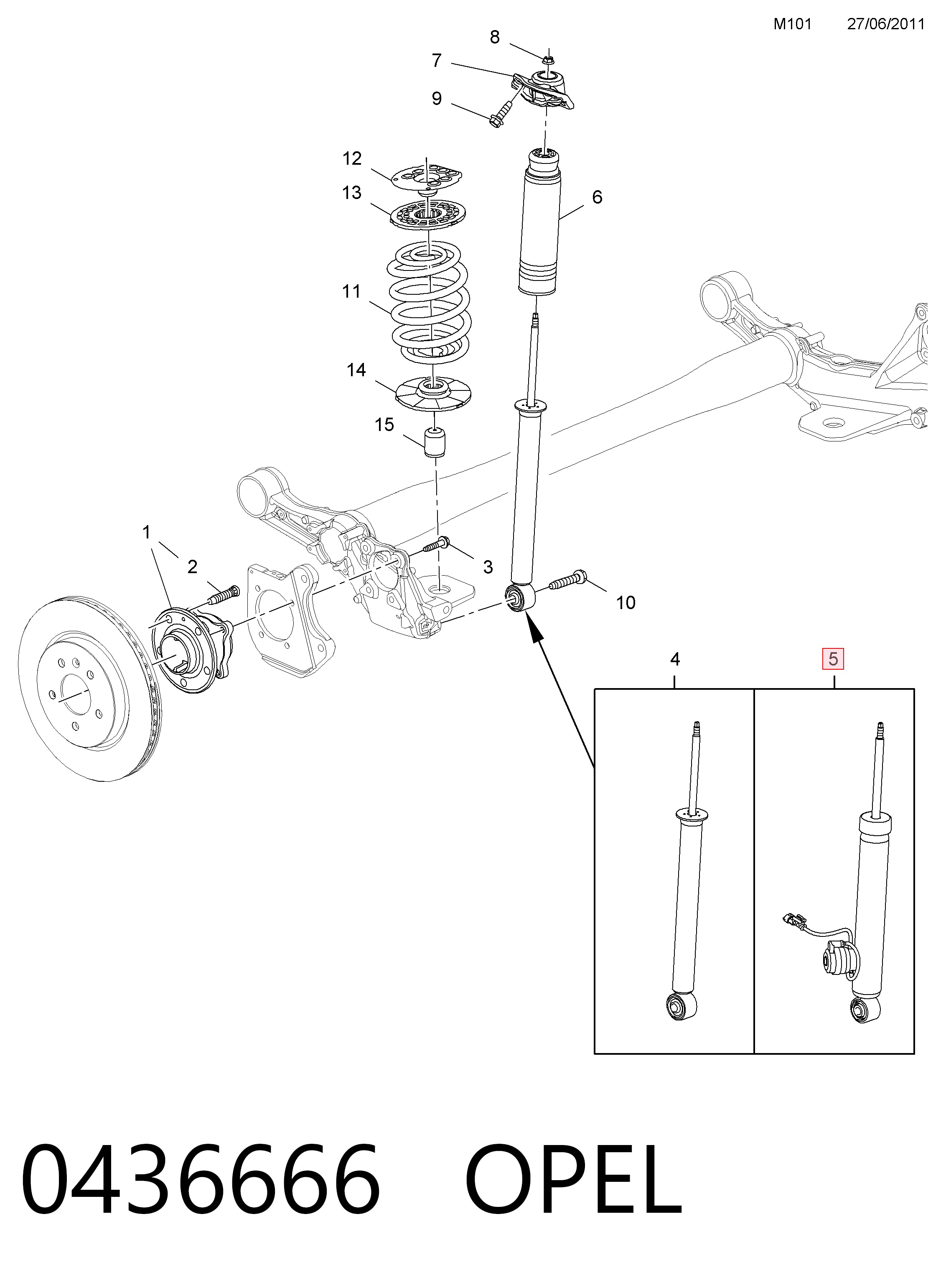 M101 27/06/2011

8
7
9
12
13
6
11
14
15
1
2
3
10
4
5

0436666 OPEL