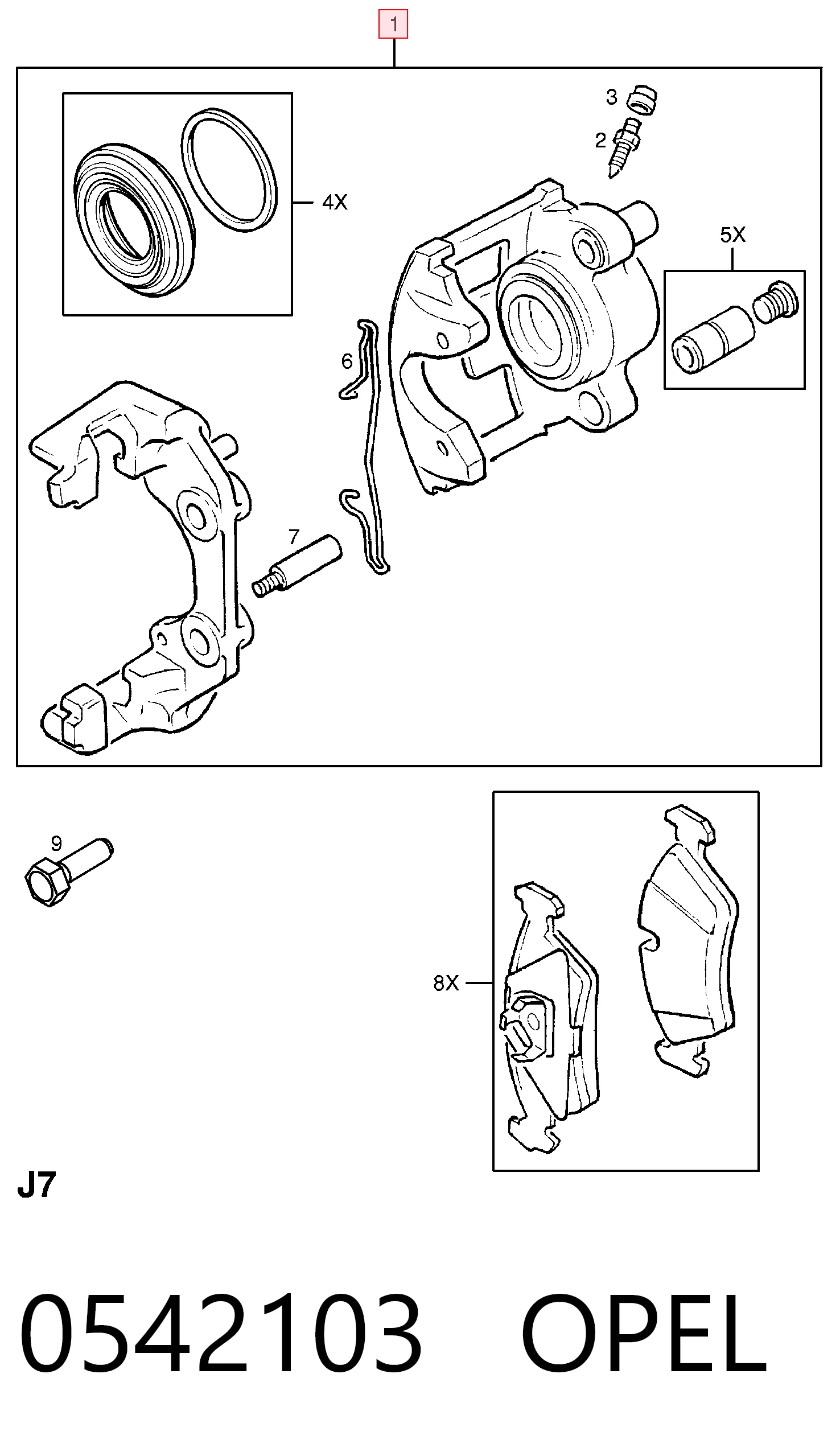 1

3

2

4X

5X

6

7

9

8X

J7

0542103 OPEL