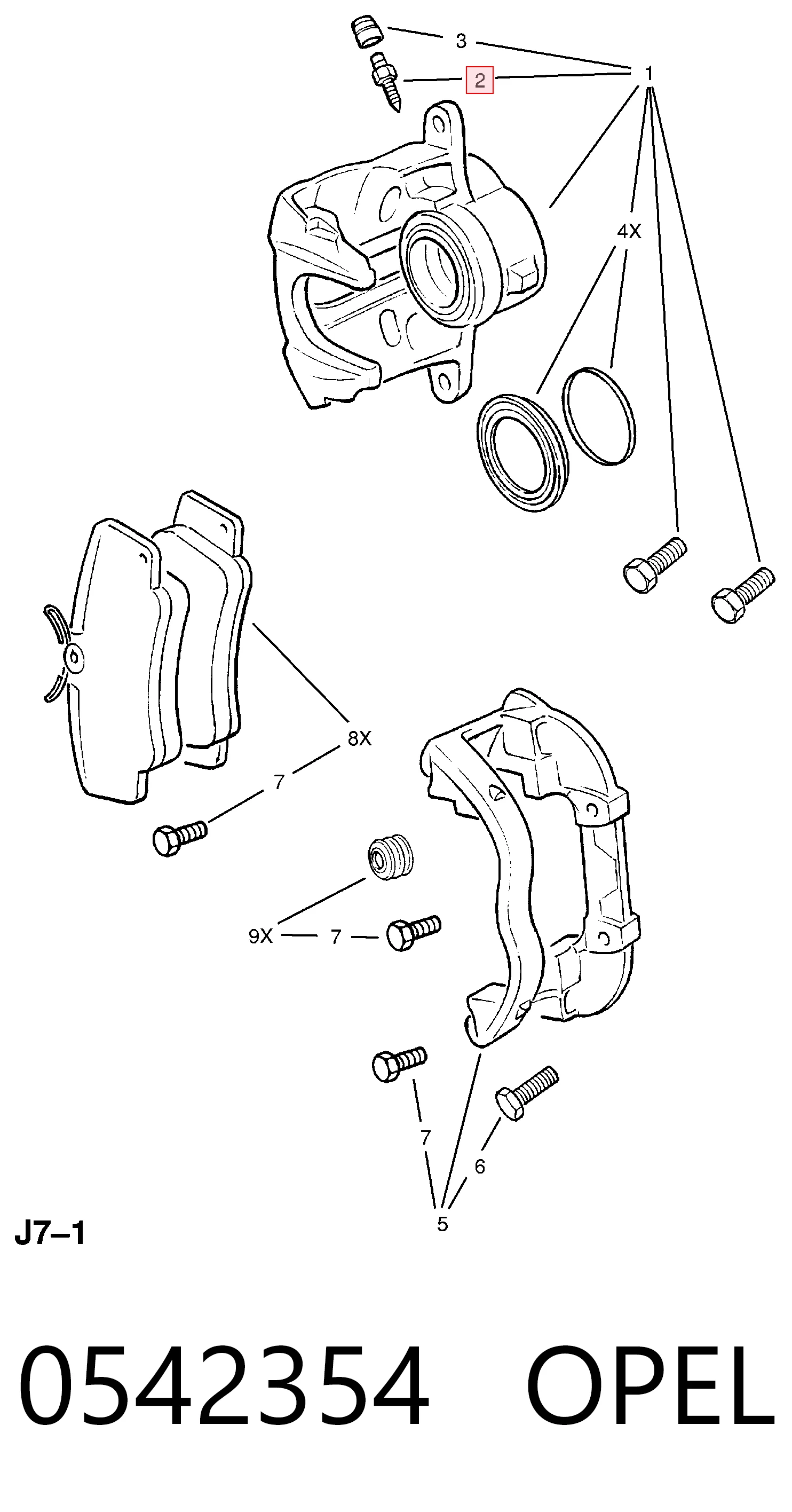 3
2
1
4X
8X
7
9X
7
7
6
5
J7–1
0542354 OPEL