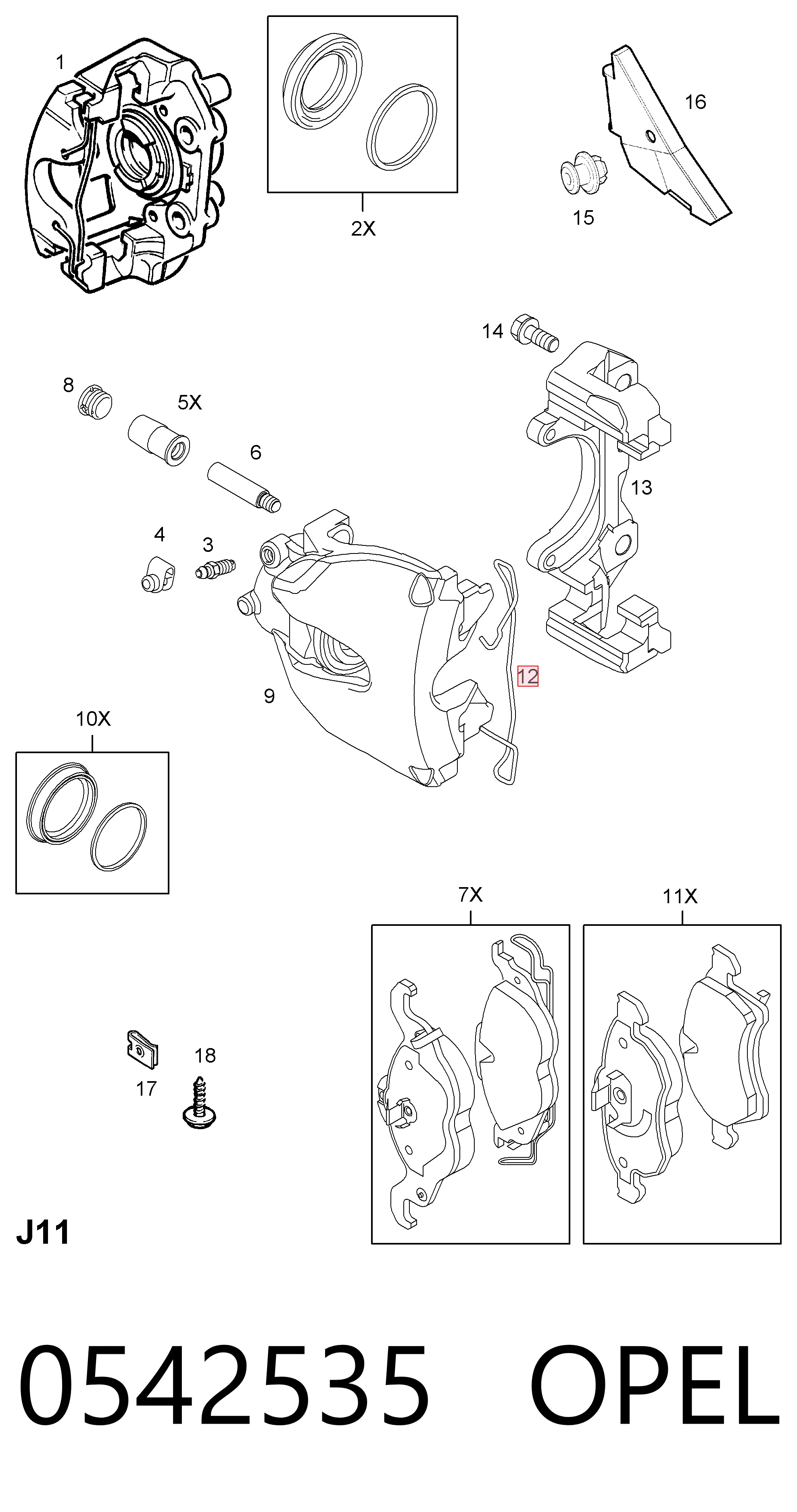 1

2X

16

15

14

8

5X

6

13

4

3

12

9

10X

7X

11X

18

17

J11

0542535 OPEL