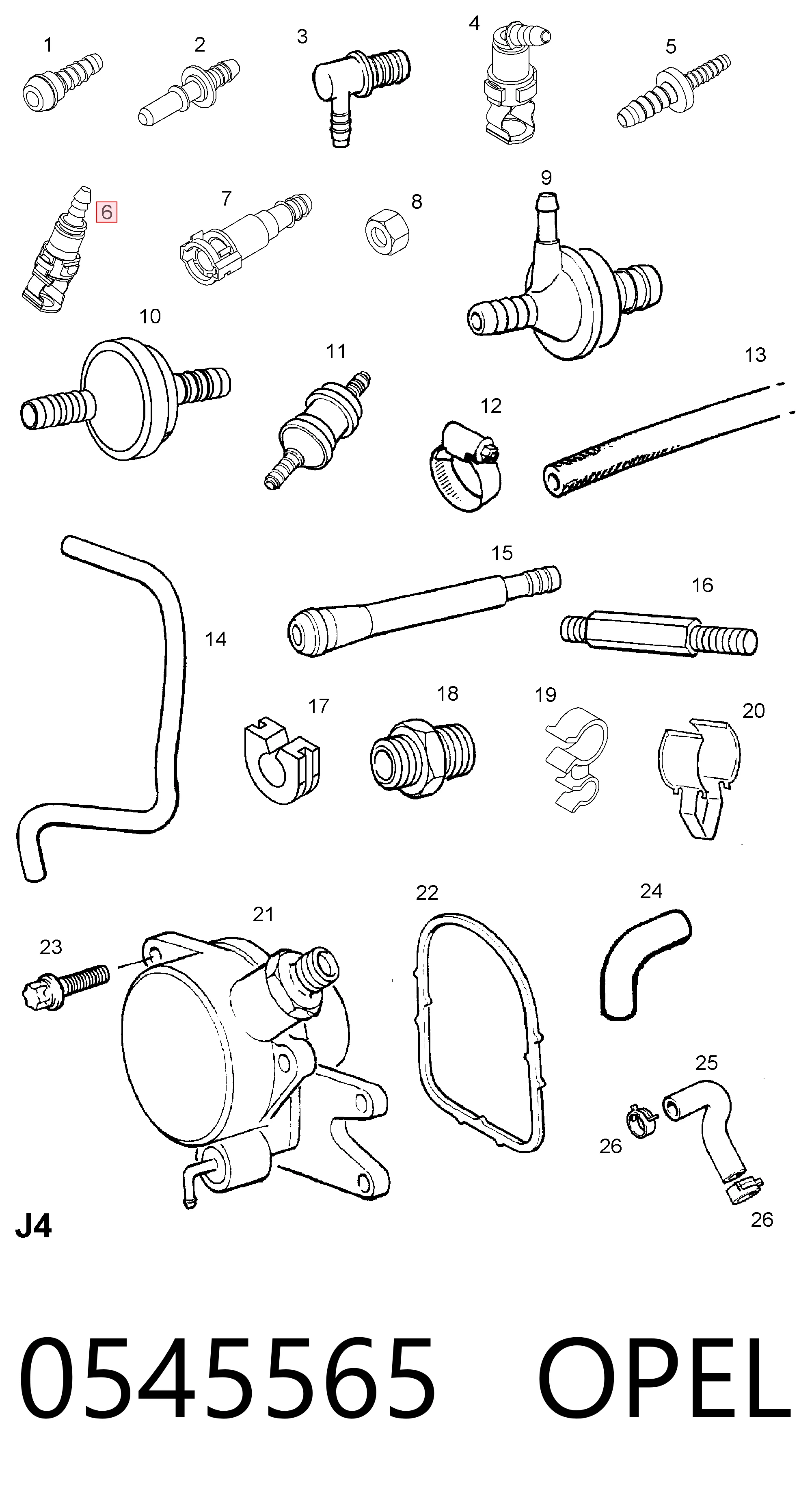 1
2
3
4
5
6
7
8
9
10
11
12
13
14
15
16
17
18
19
20
21
22
23
24
25
26
26
J4

0545565 OPEL