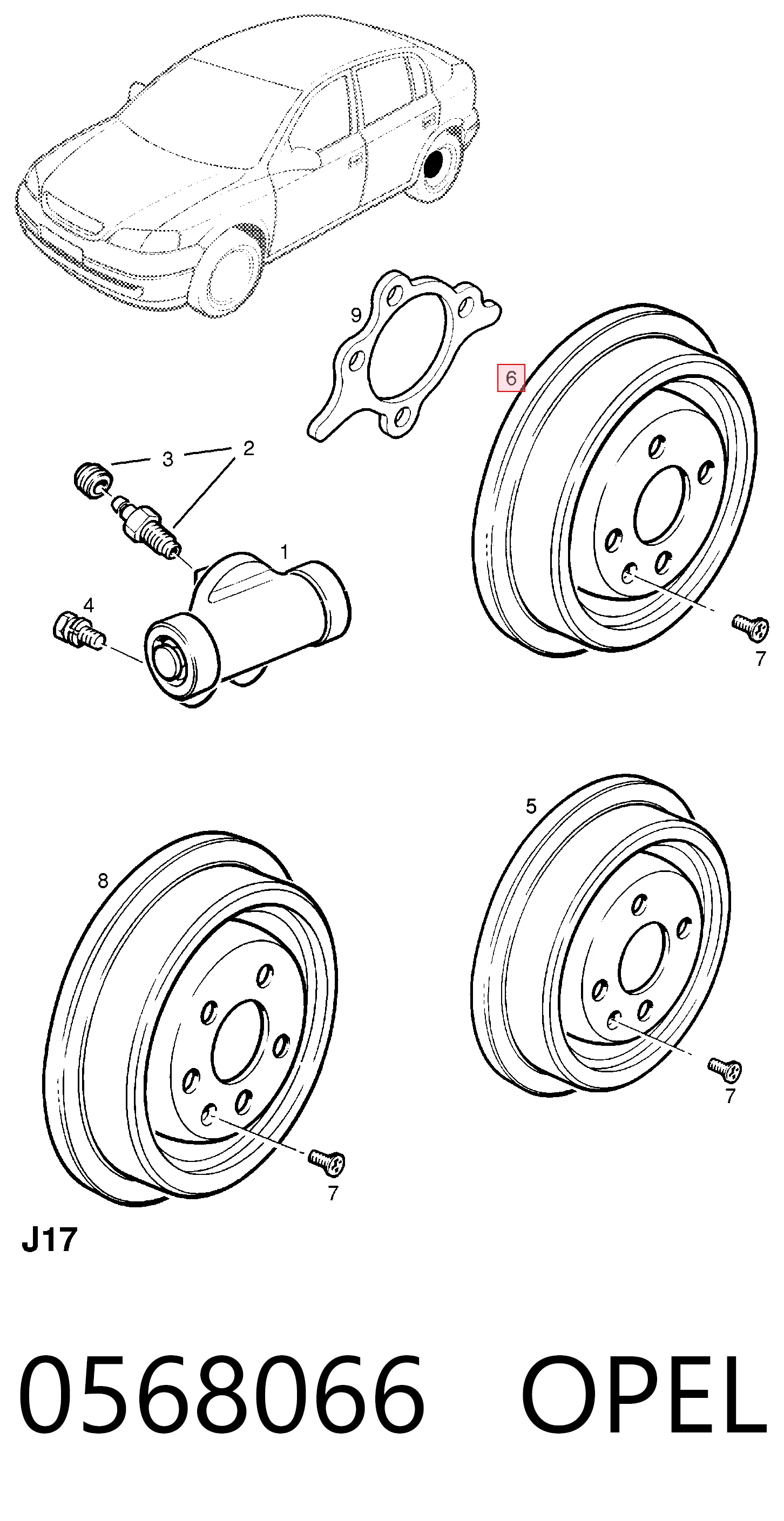 9
6
3
2
1
4
7
5
8
7
7
J17
0568066 OPEL