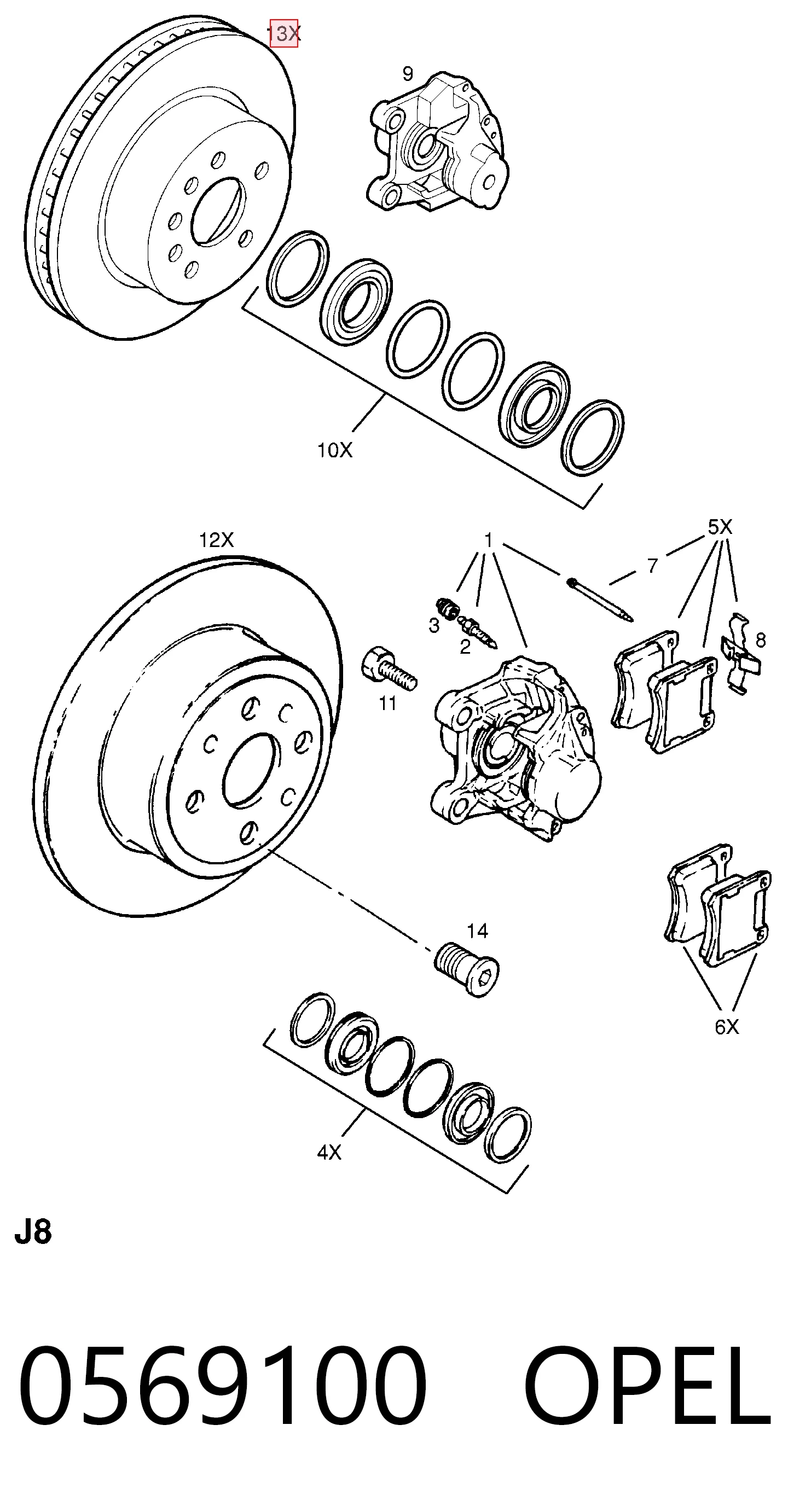 13X
9
10X
12X
1
5X
7
3
2
8
11
14
6X
4X
J8
0569100 OPEL