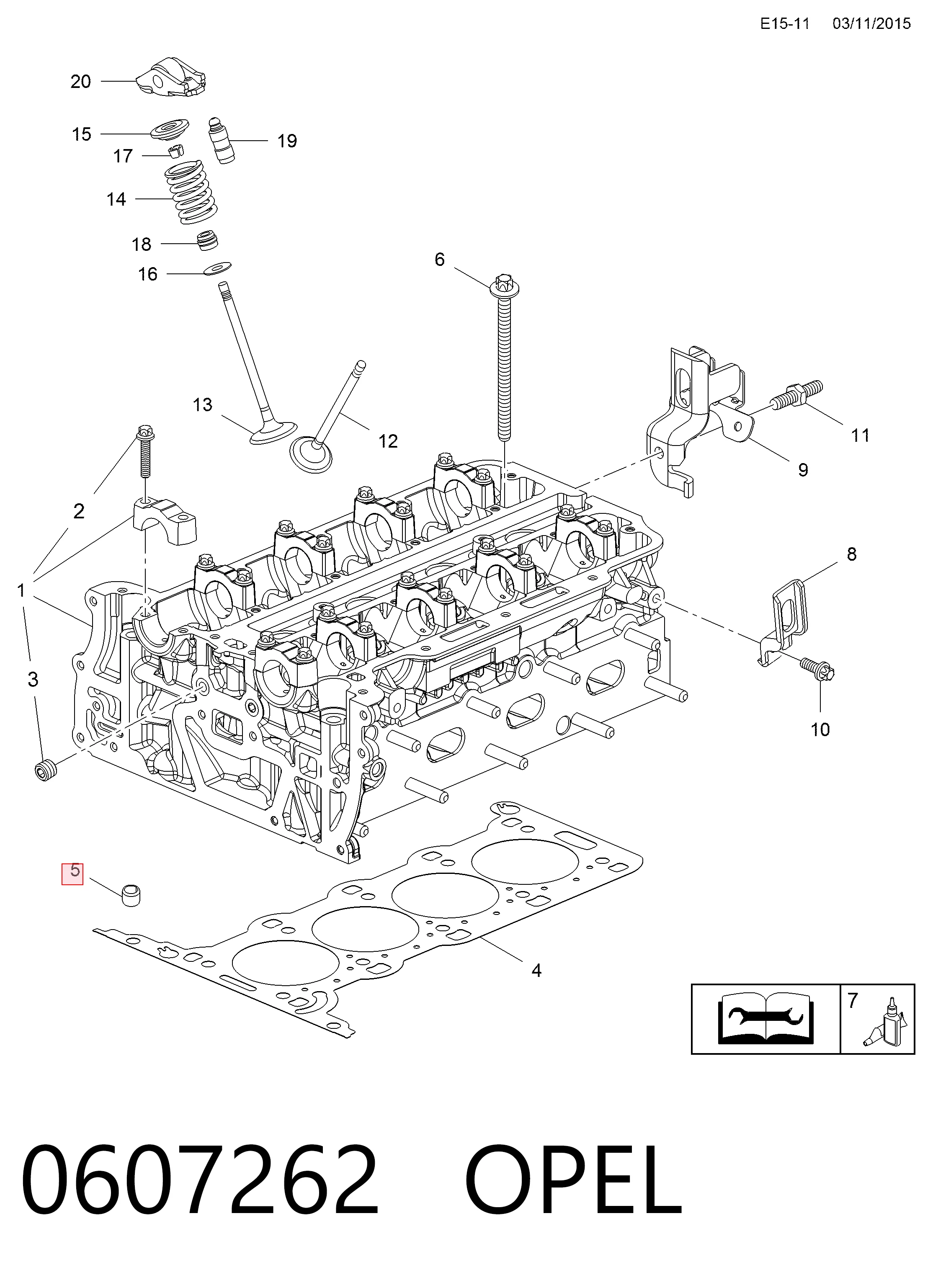 E15-11 03/11/2015

20
15
19
17
14
18
16
6
13
12
11
9
2
1
8
3
10
5
4
7

0607262 OPEL