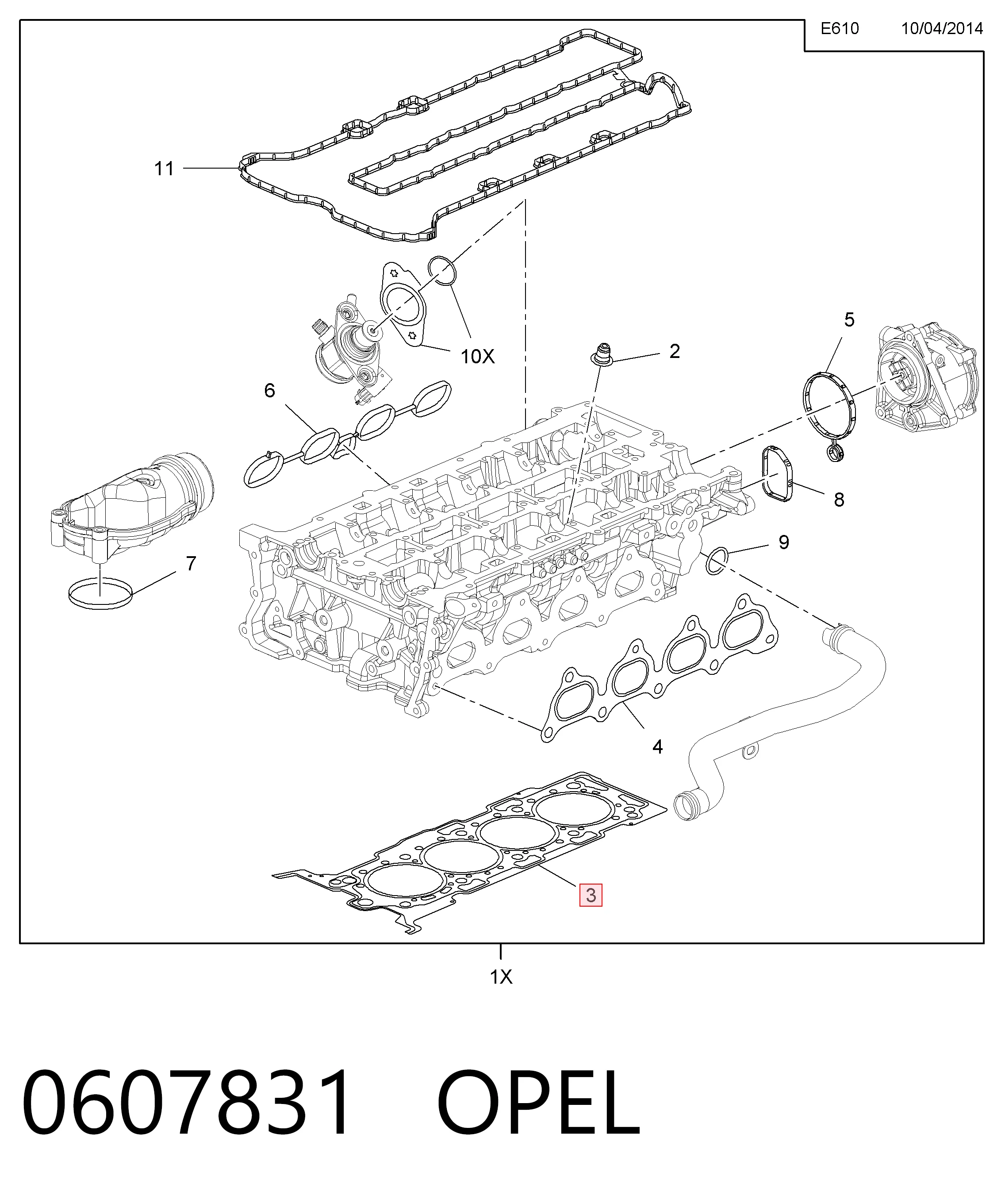 E610 10/04/2014

11

10X

2

5

6

8

9

7

4

3

1X

0607831 OPEL