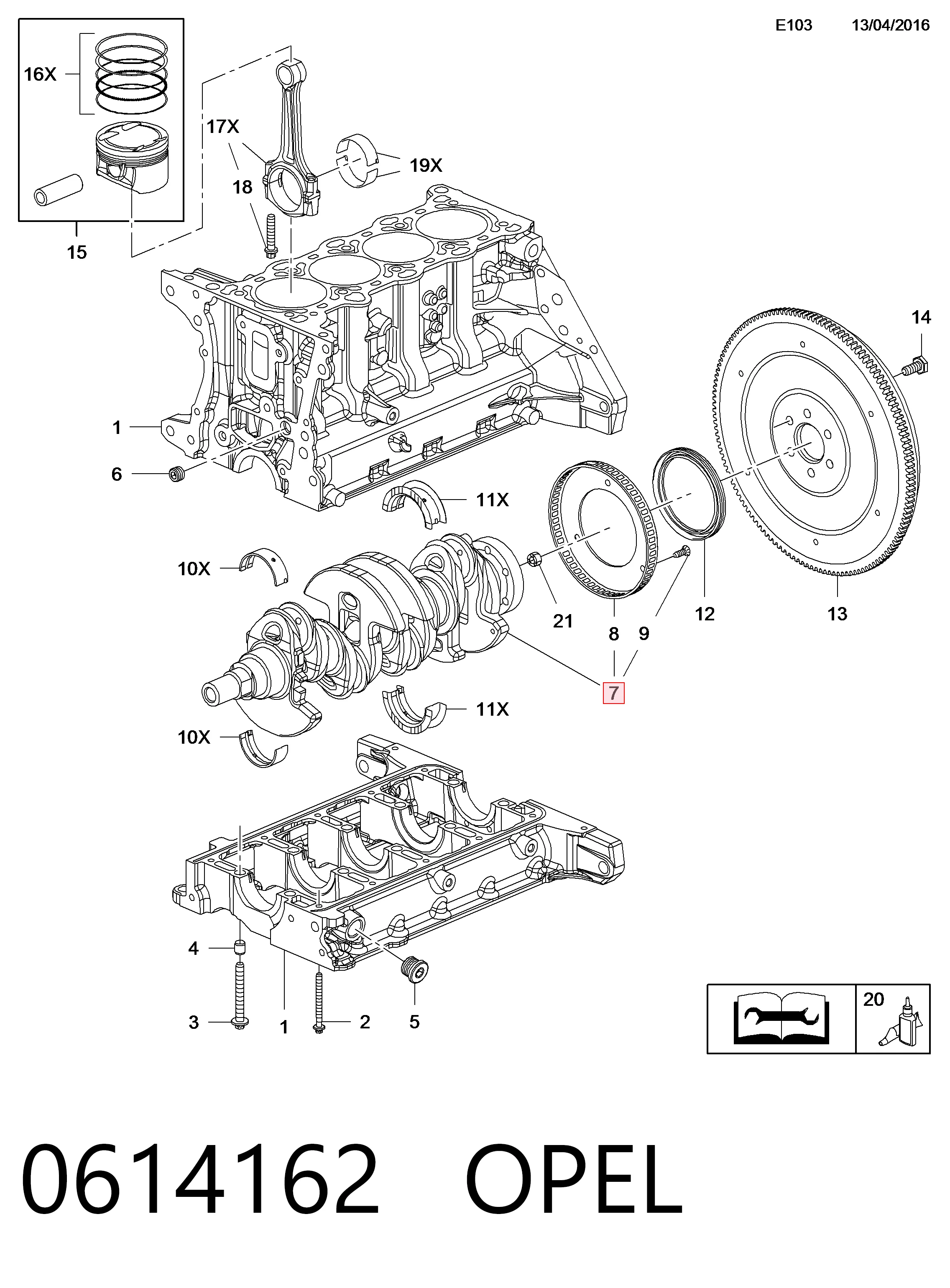 E103 13/04/2016

16X
17X
19X
18
15
14
1
6
11X
10X
21
8
9
12
13
7
11X
10X
4
3
1
2
5
20

0614162 OPEL