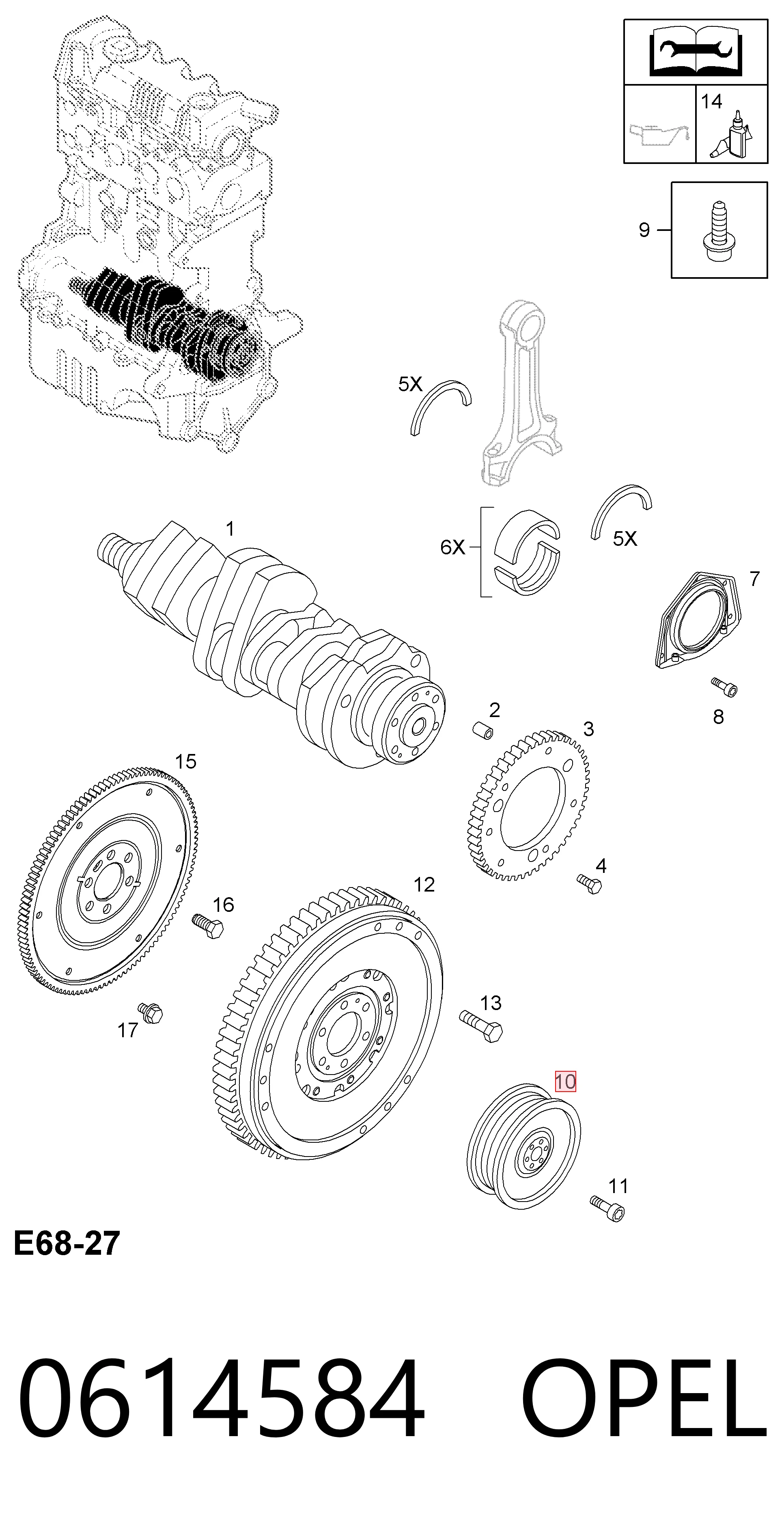 14
9
5X
1
6X
5X
7
8
2
3
15
4
12
16
13
17
10
11
E68-27
0614584 OPEL