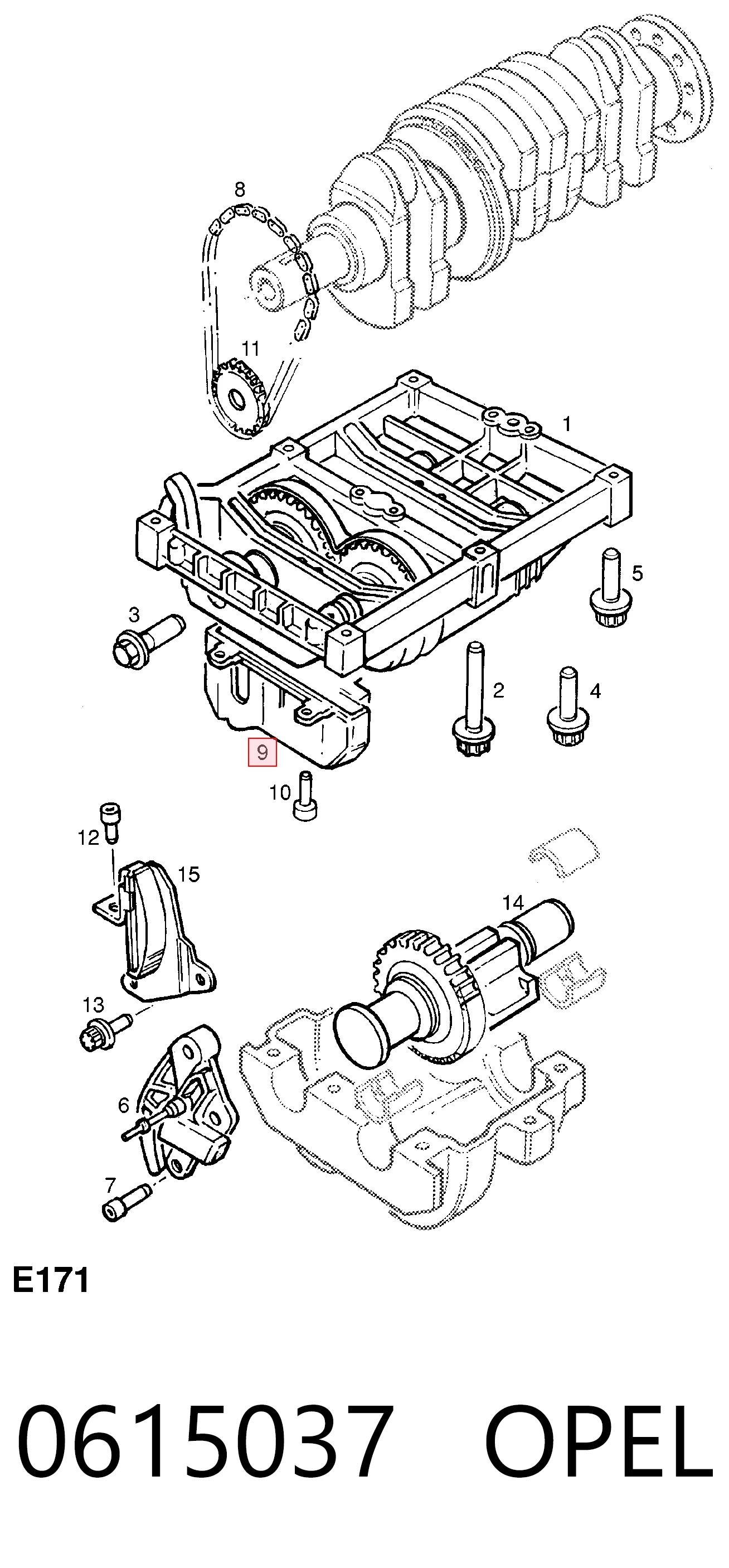 8
11
1
5
3
2
4
9
10
12
15
14
13
6
7
E171

0615037 OPEL