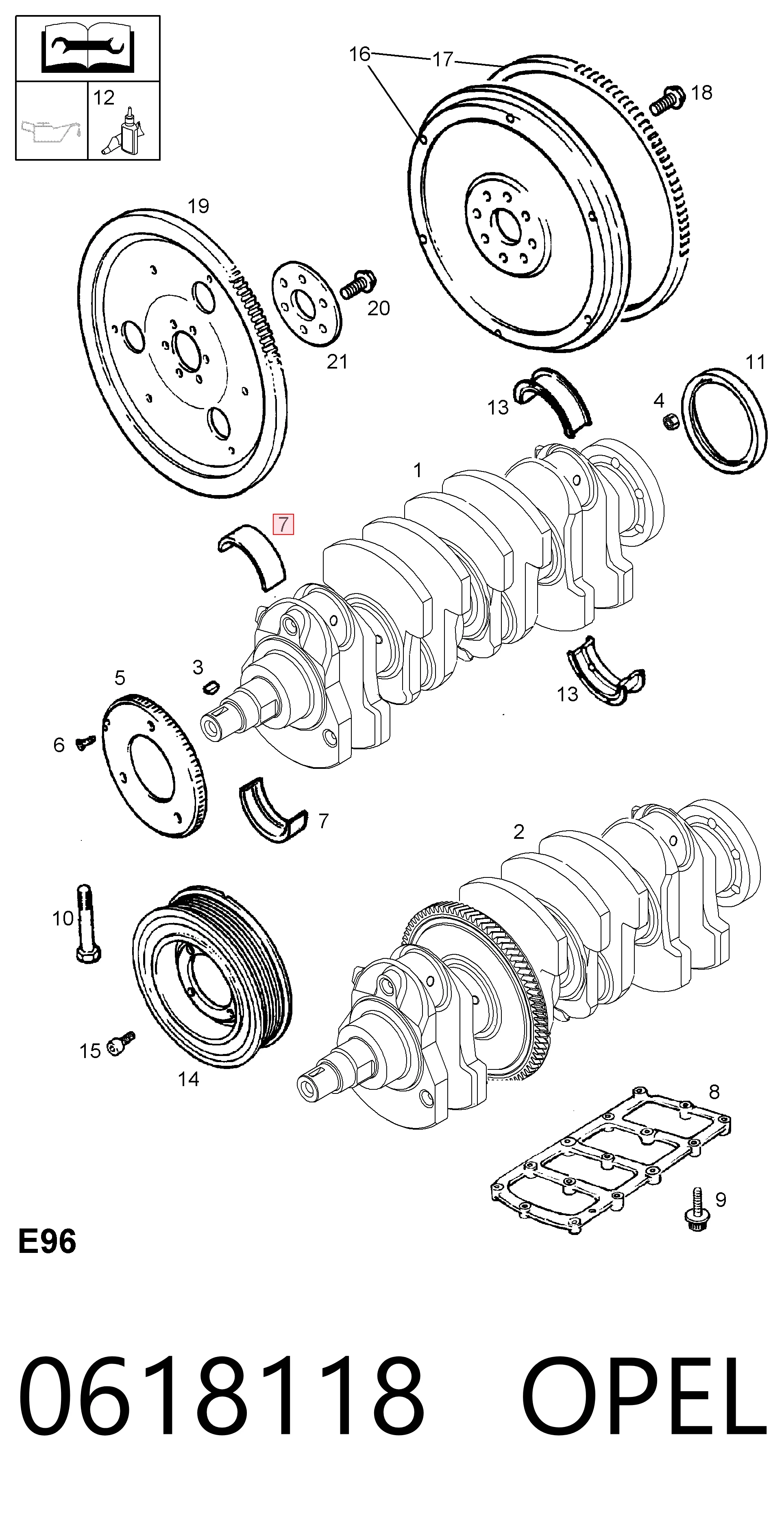 12
16
17
18
19
20
21
11
13
4
1
7
5
3
6
13
7
2
10
15
14
8
9
E96

0618118 OPEL