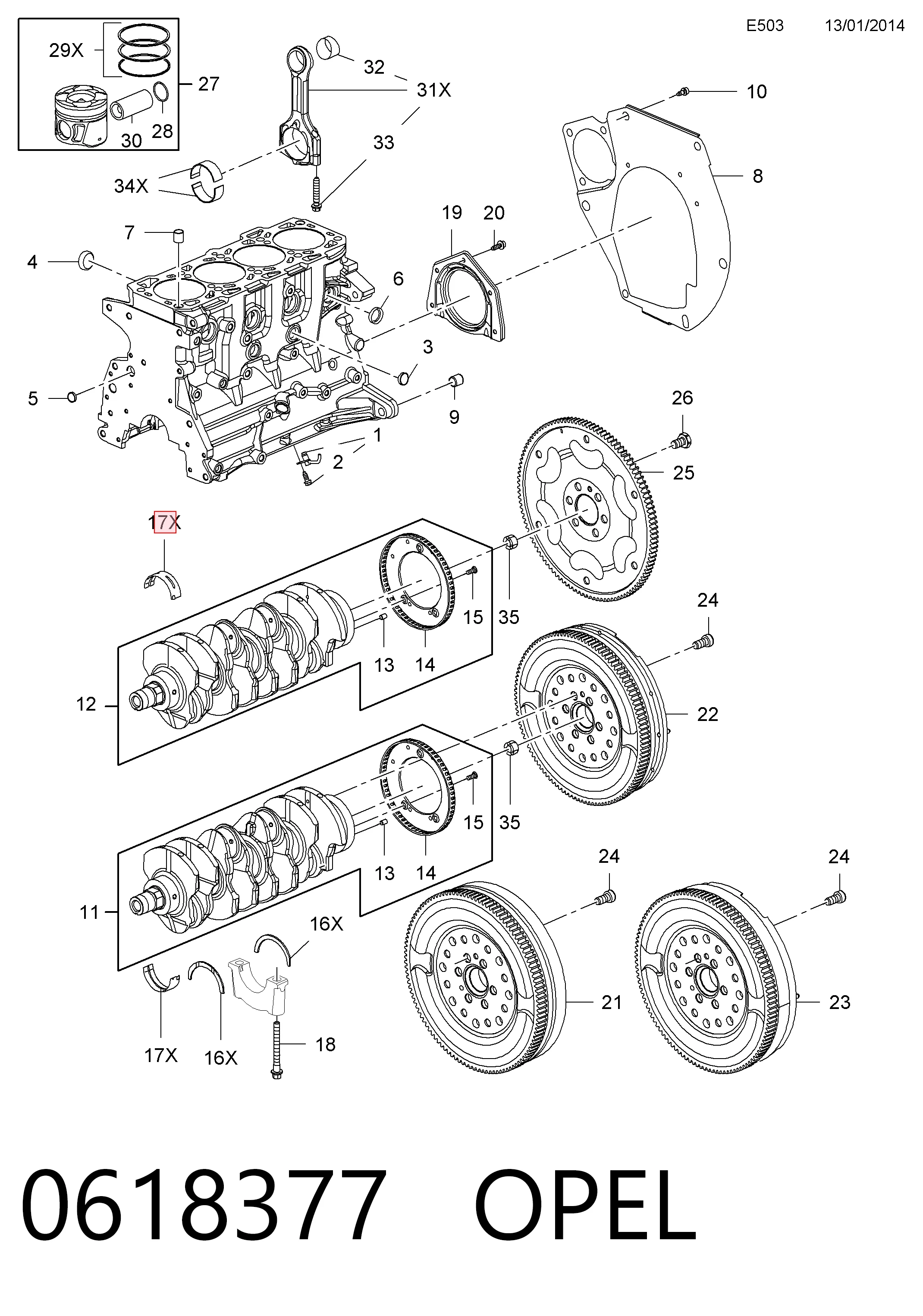 E503 13/01/2014

29X
27
30
28
32
31X
33
34X
10
8
19
20
7
4
6
3
5
9
1
2
26
25
17X
15
35
13
14
12
24
22
15
35
13
14
11
24
24
16X
21
23
17X
16X
18

0618377 OPEL