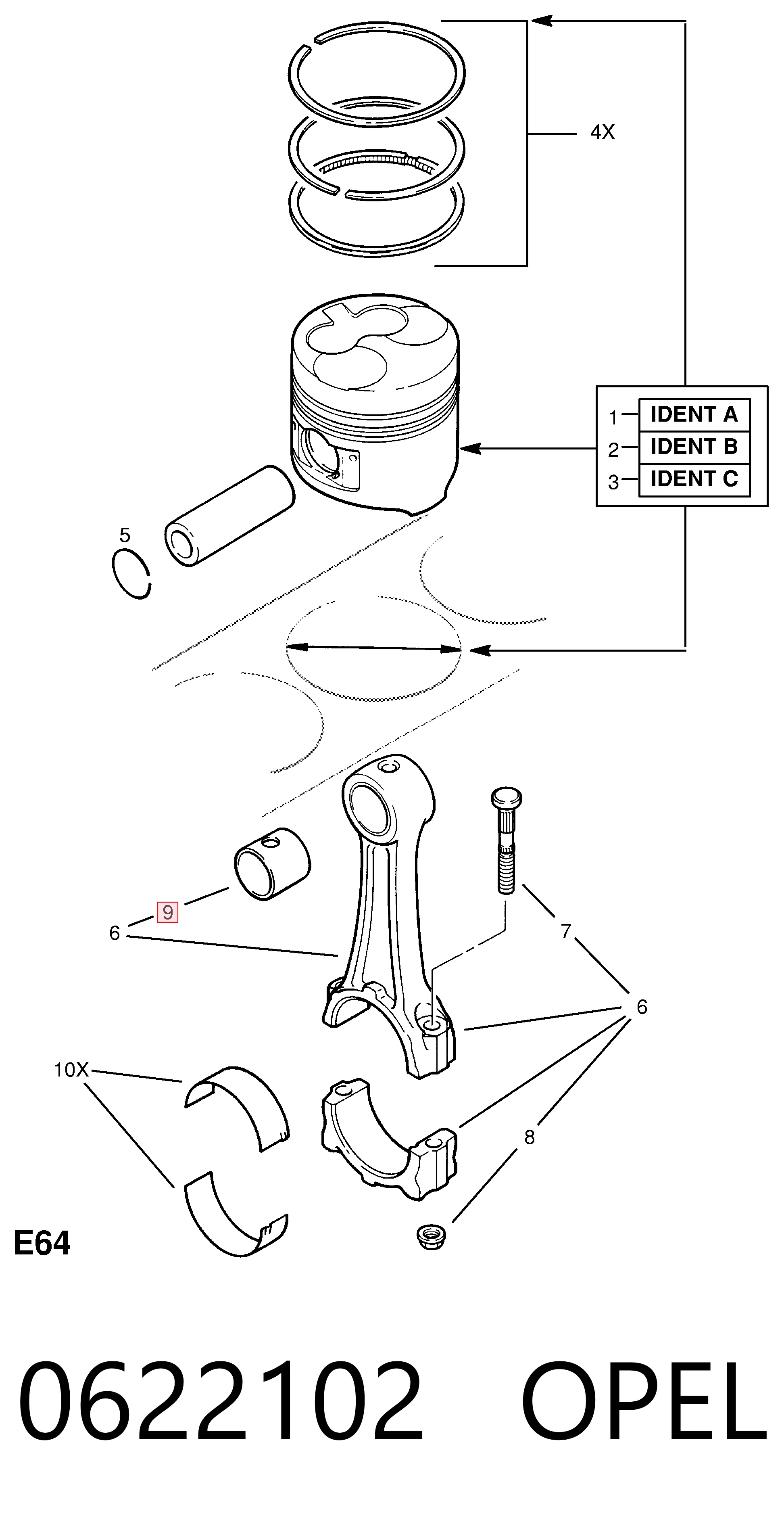 4X

1 IDENT A
2 IDENT B
3 IDENT C

5

9
6

7

6

10X

8

E64

0622102 OPEL