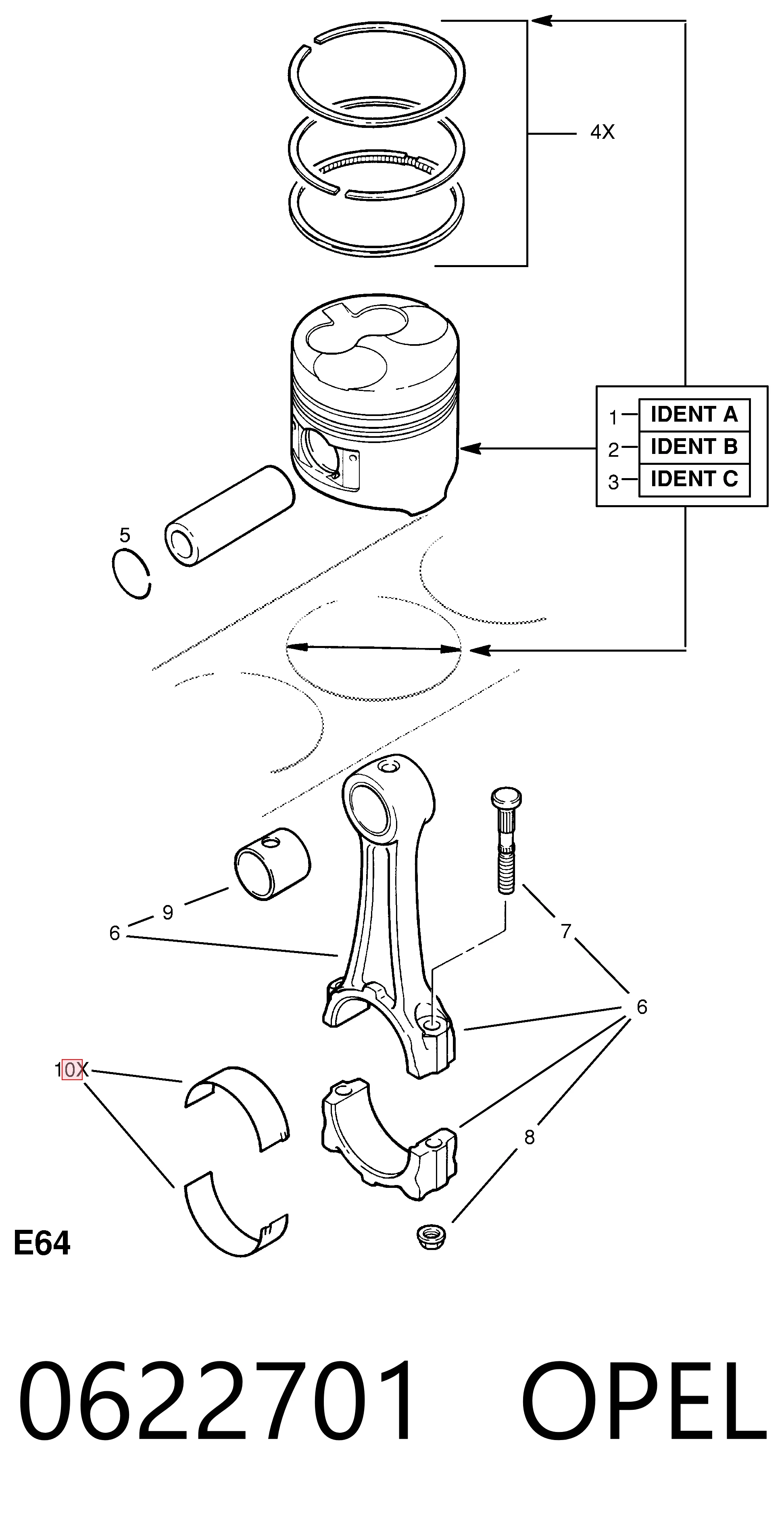 4X

1 IDENT A
2 IDENT B
3 IDENT C

5

9

6

7

6

10X

8

E64

0622701 OPEL