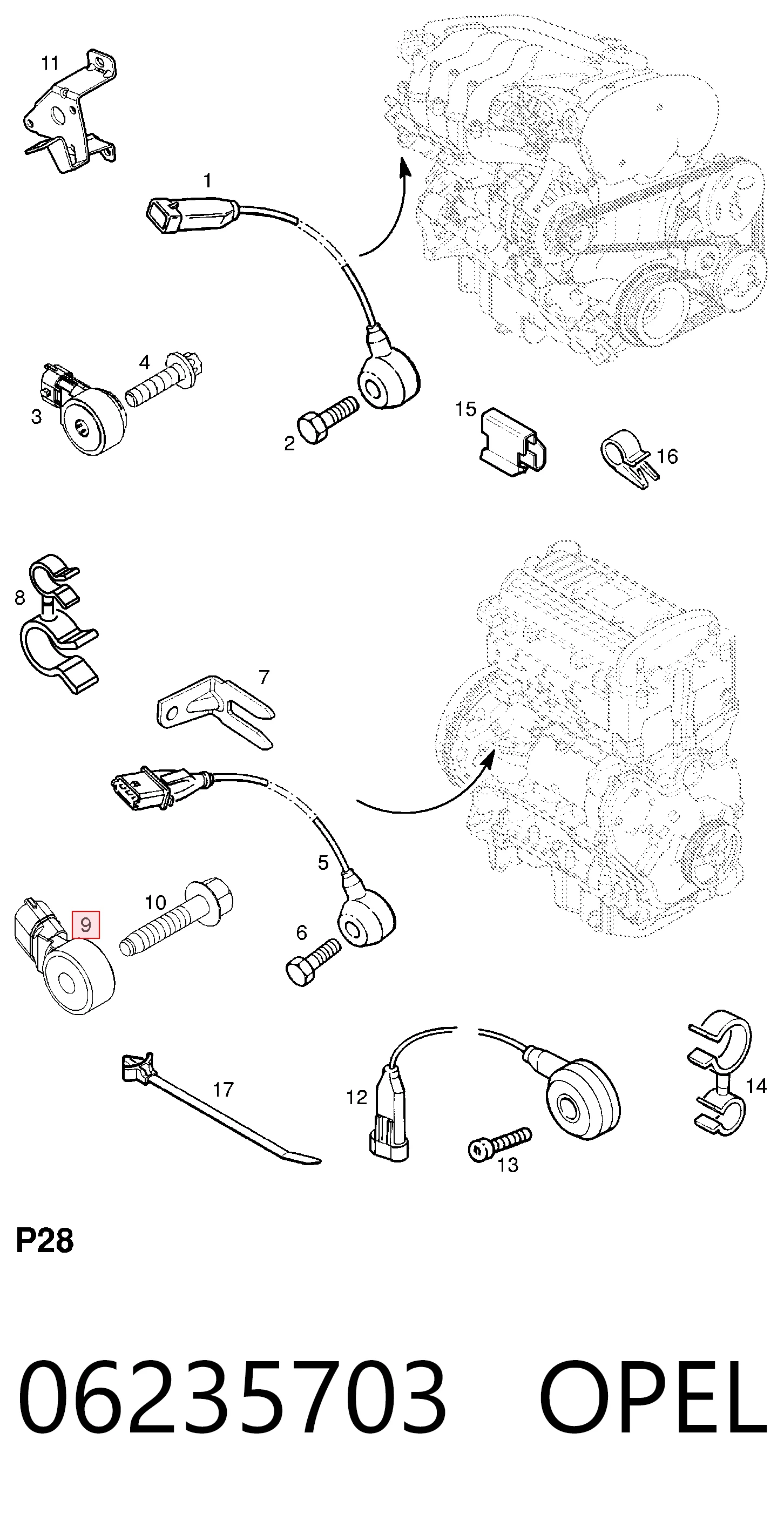 11
1
4
3
2
15
16
8
7
5
10
9
6
17
12
13
14
P28
06235703 OPEL