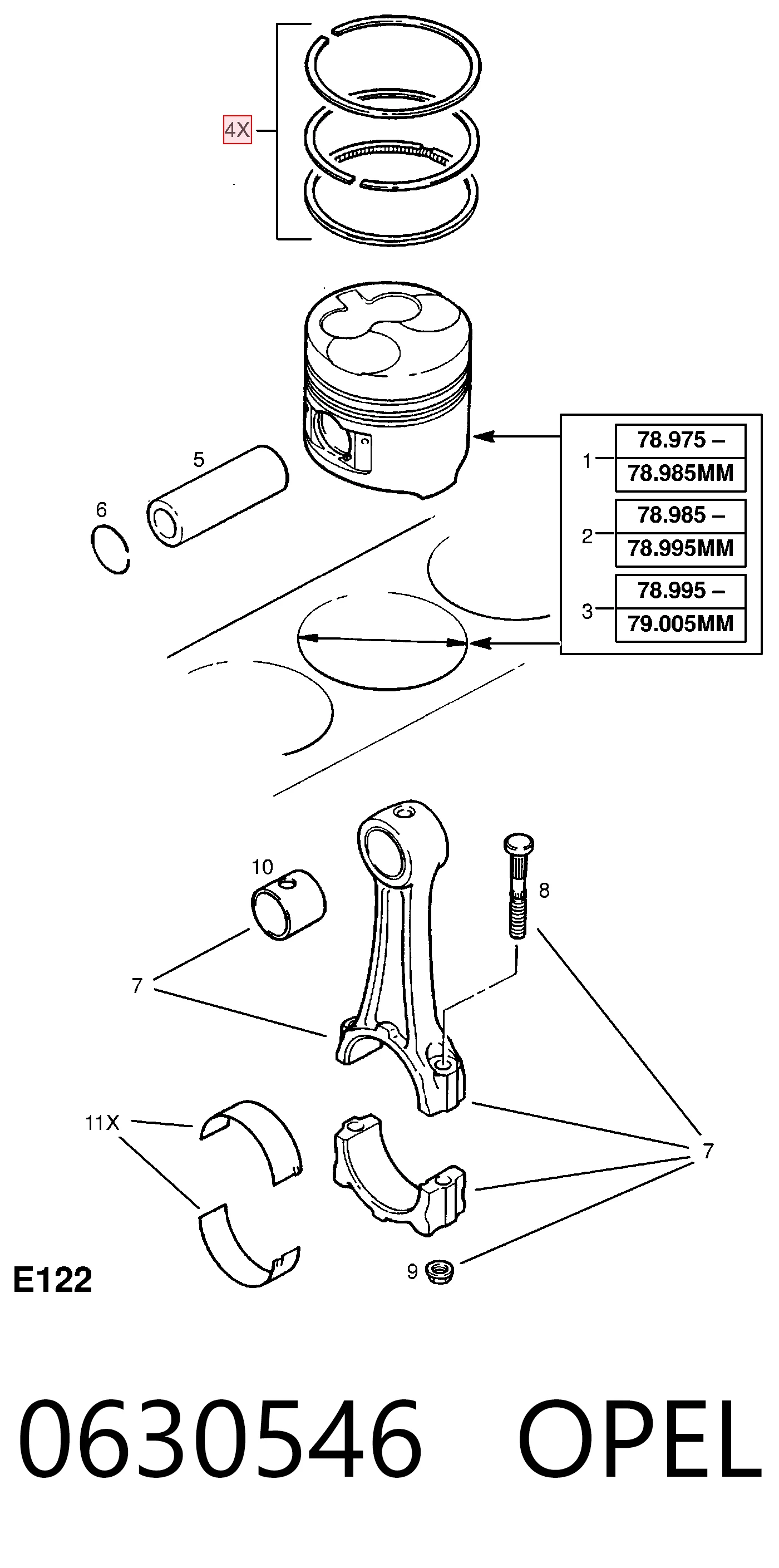 4X

5

6

1 78.975 – 78.985MM

2 78.985 – 78.995MM

3 78.995 – 79.005MM

10

8

7

11X

7

9

E122

0630546 OPEL