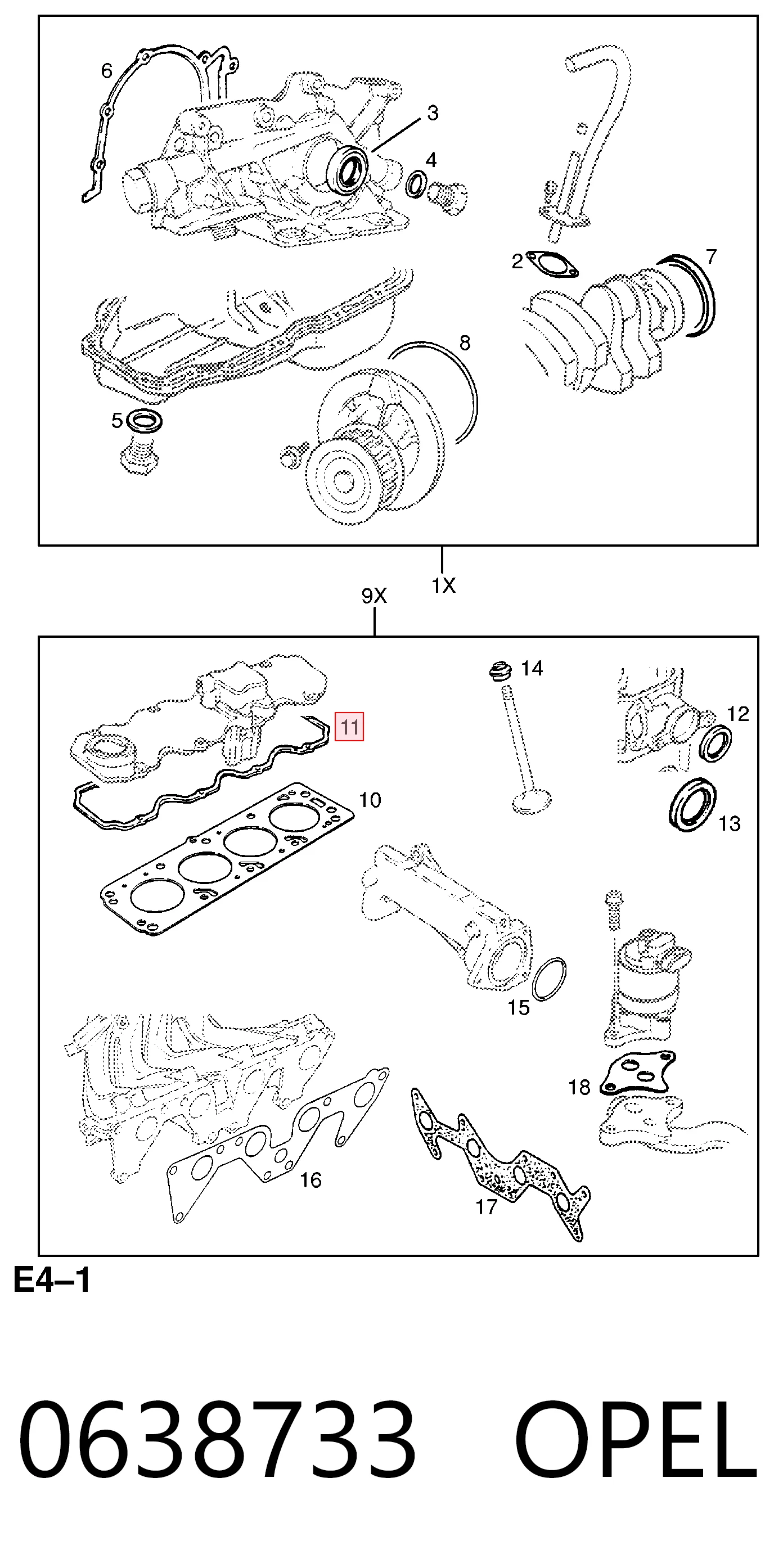 6
3
4
2
7
8
5
1X
9X
14
12
11
10
13
15
18
16
17
E4–1
0638733 OPEL