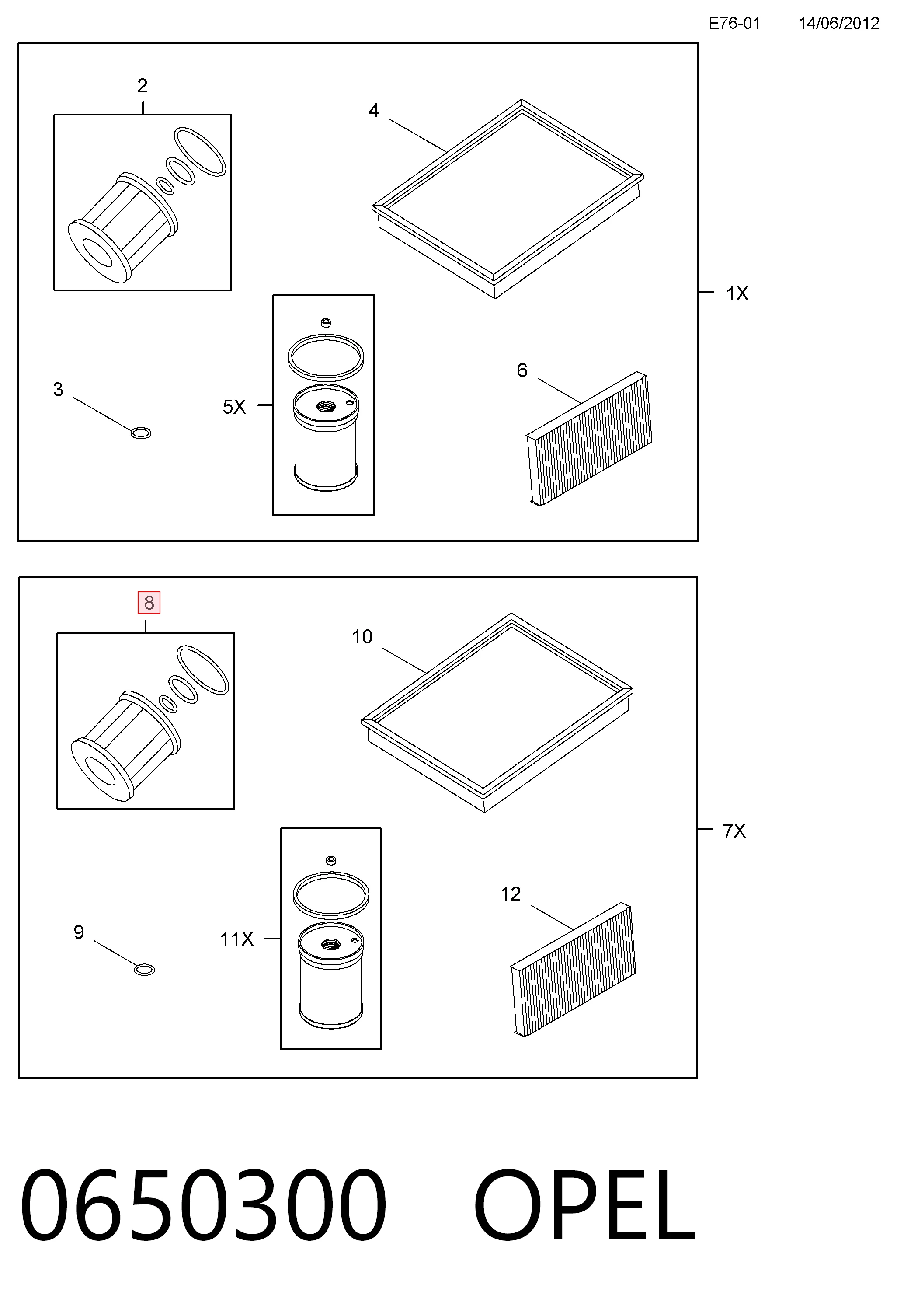 E76-01 14/06/2012

2

4

1X

3

5X

6

8

10

7X

9

11X

12

0650300 OPEL