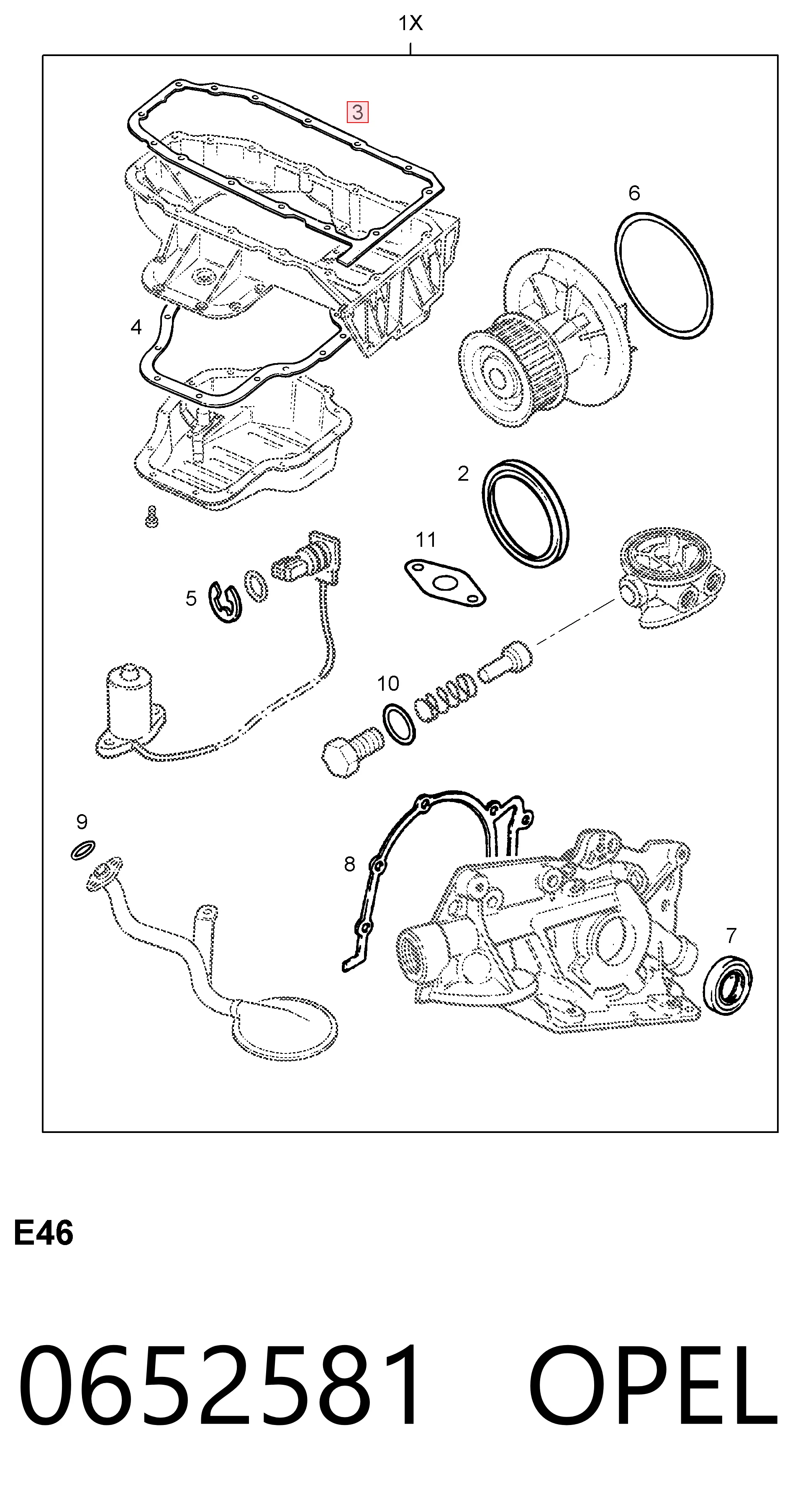 1X

3

6

4

2

11

5

10

9

8

7

E46

0652581 OPEL