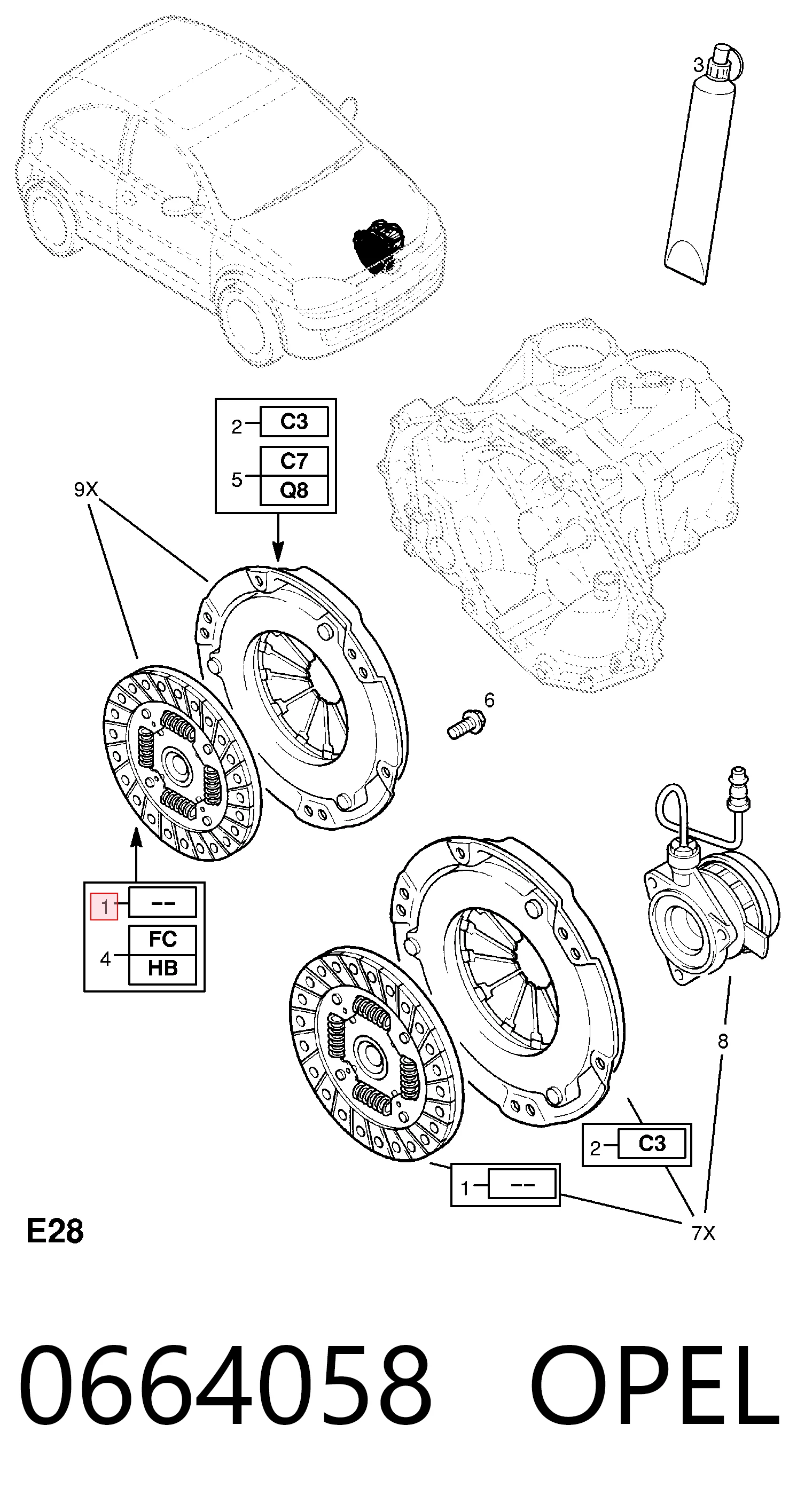 3

2 C3
5 C7
Q8

9X

6

1 --
4 FC
HB

8

2 C3

1 --

7X

E28

0664058 OPEL