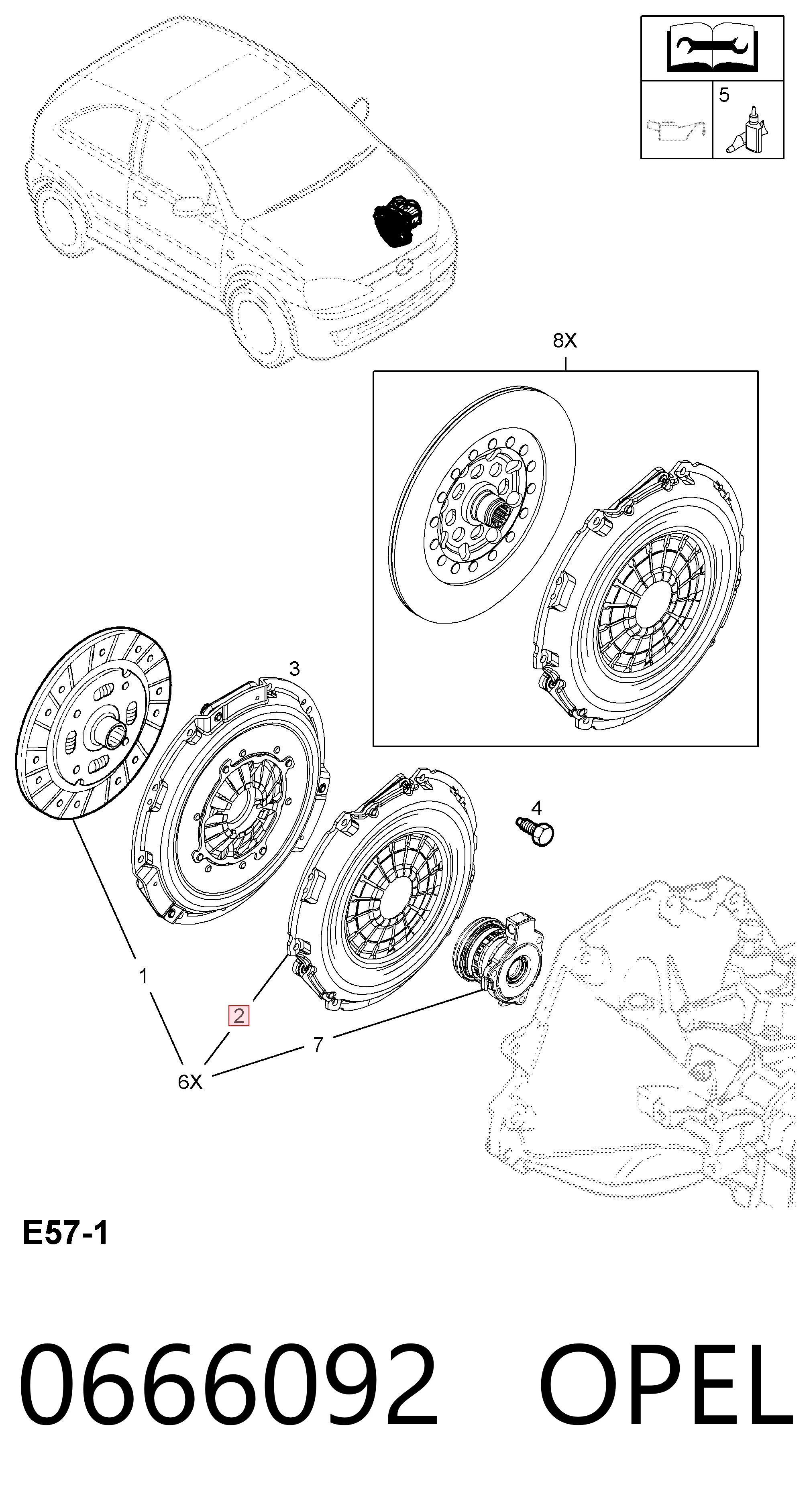 5

8X

3

4

1

2

7

6X

E57-1

0666092 OPEL