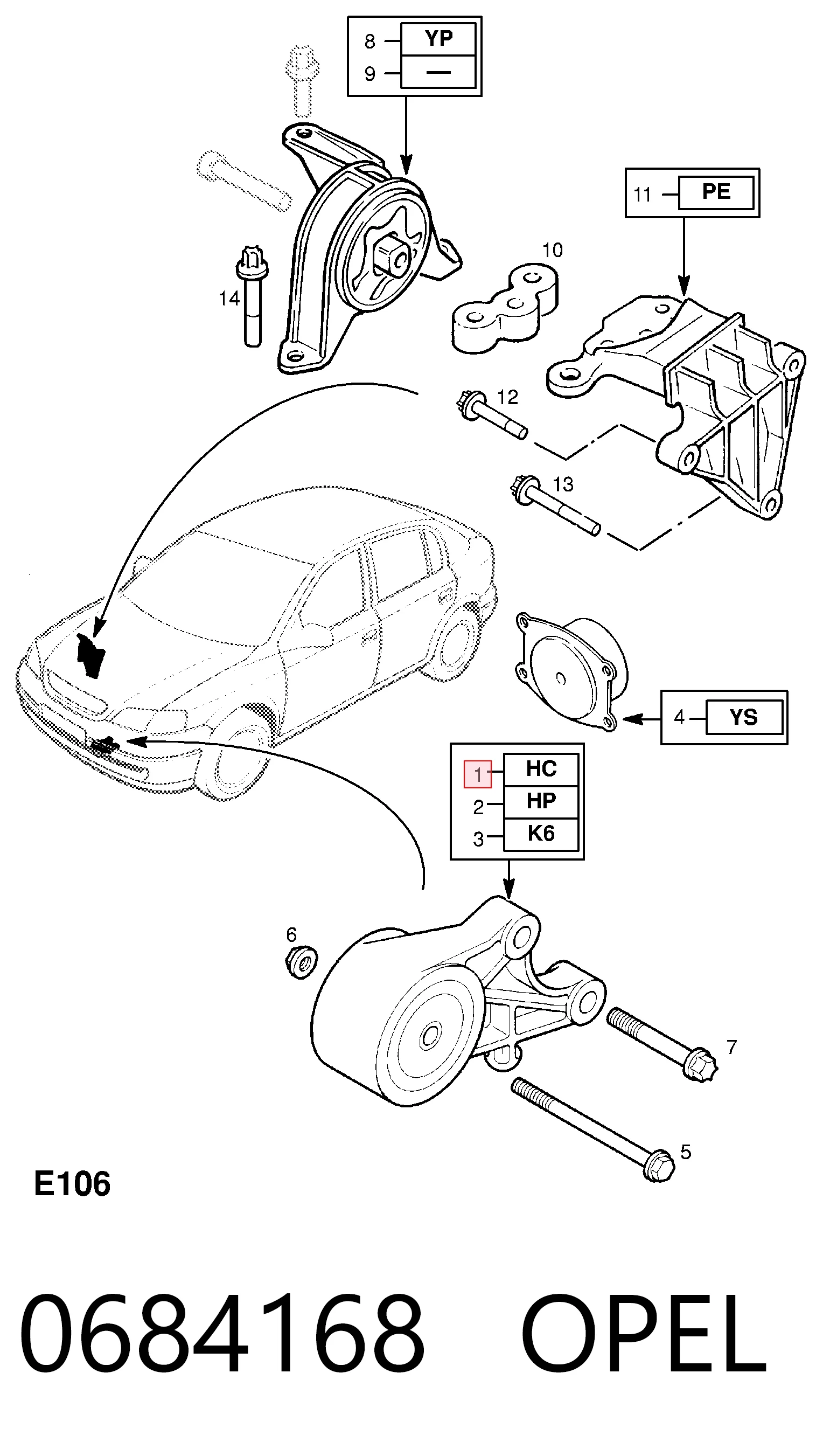 8 YP
9 —

11 PE

10

14

12

13

4 YS

1 HC
2 HP
3 K6

6

7

5

E106

0684168 OPEL