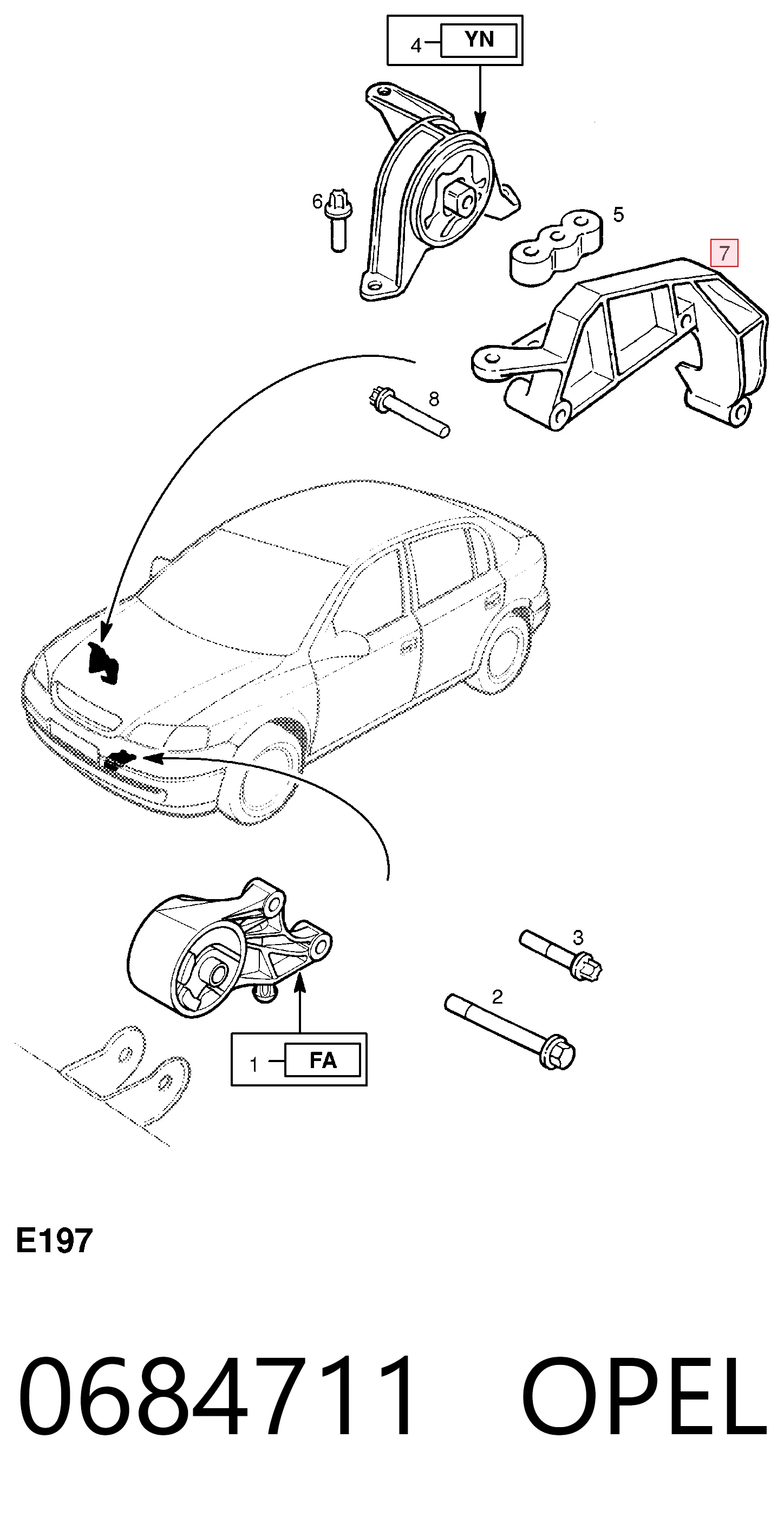 4 YN

6

5

7

8

3

2

1 FA

E197

0684711 OPEL