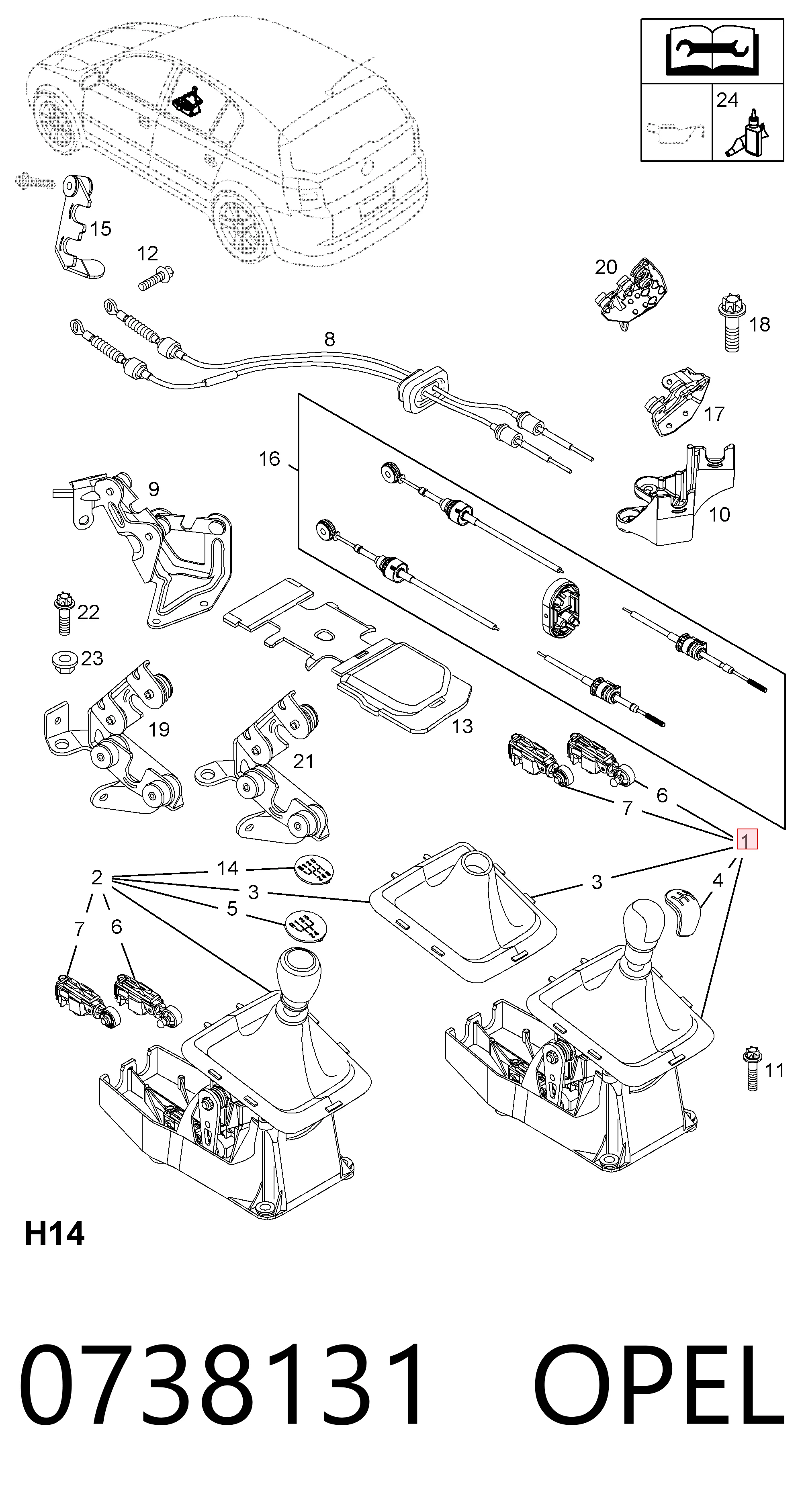 24

15

12

20

18

8

17

16

9

10

22

23

19

21

13

6

7

1

2

14

3

3

4

5

7

6

11

H14

0738131 OPEL