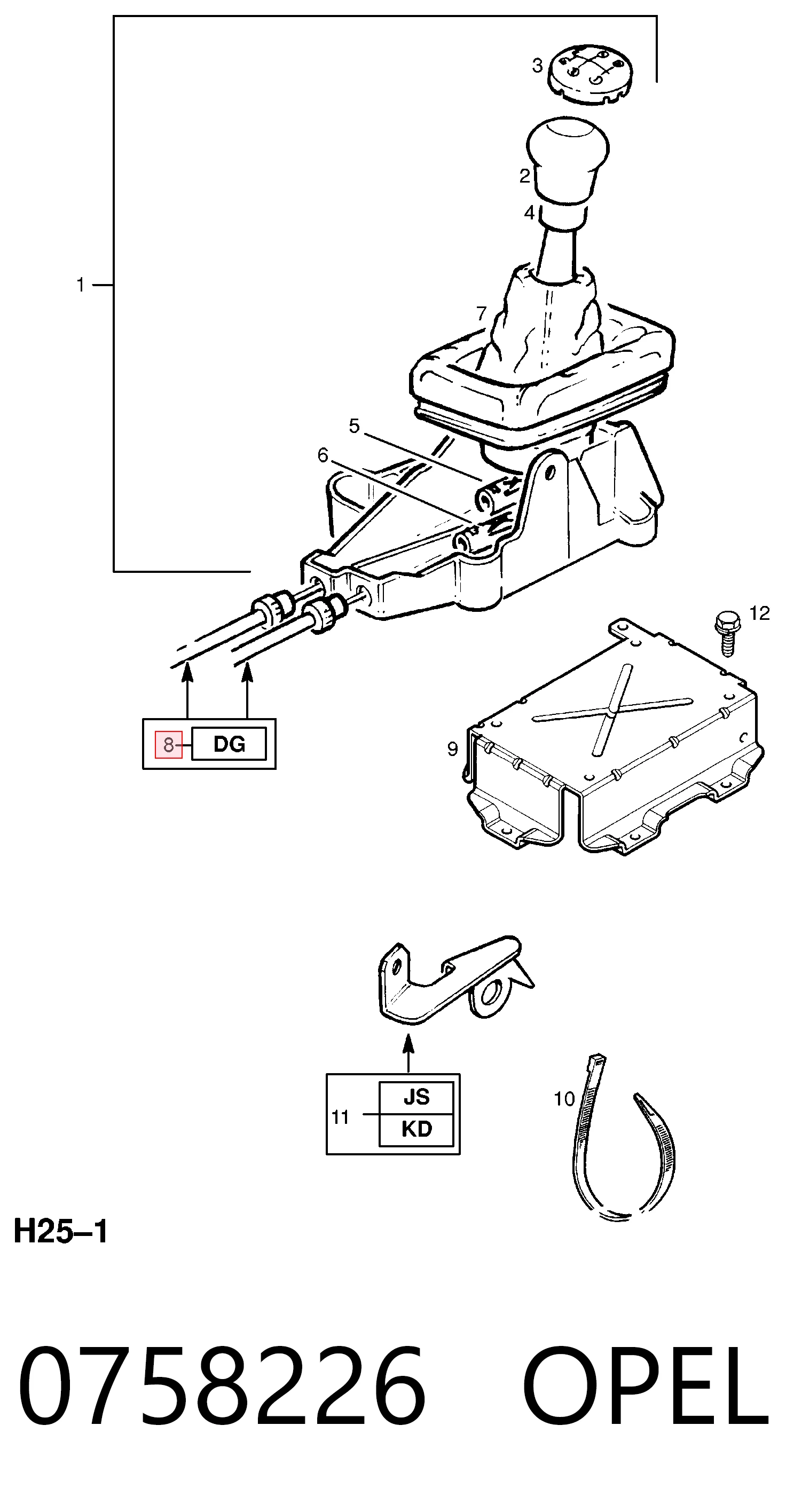 3
2
4
1
7
5
6
12
8
DG
9
JS
11
KD
10
H25–1
0758226 OPEL