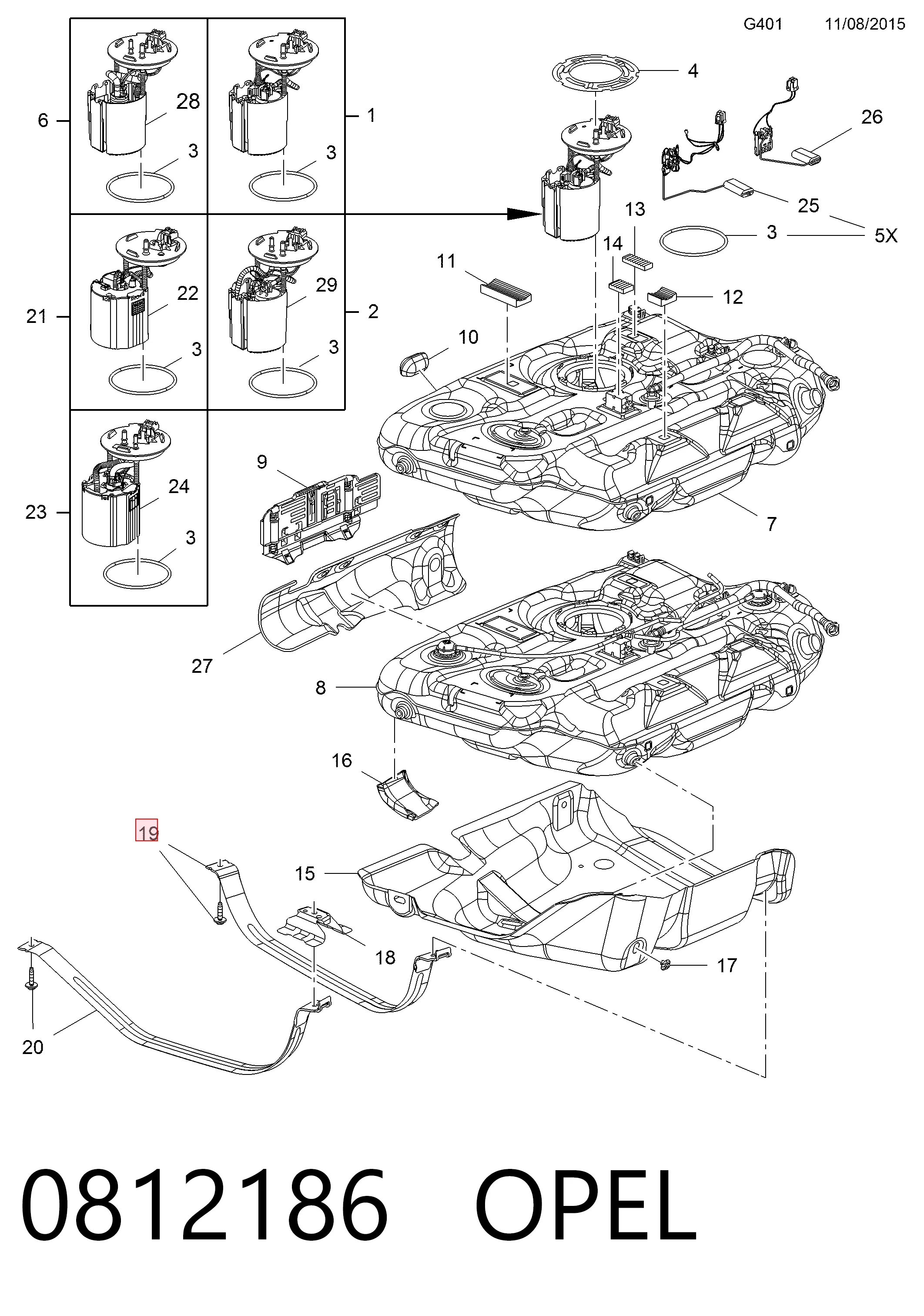 G401 11/08/2015

6
28
3
1
3
4
26
25
5X
3
13
14
11
12
21
22
3
29
2
3
10
23
24
3
9
7
27
8
16
19
15
18
17
20

0812186 OPEL