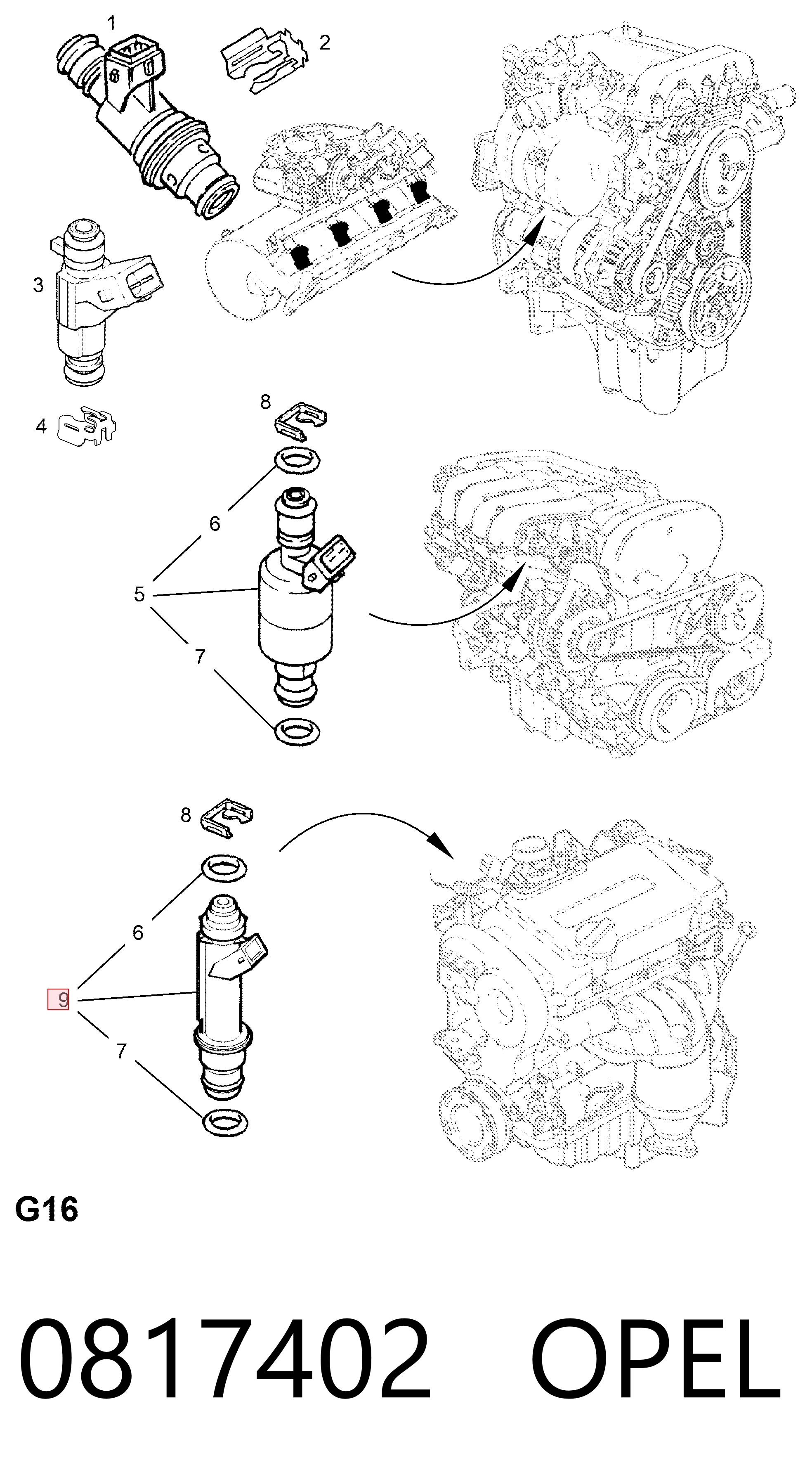 1
2
3
4
8
6
5
7
8
6
9
7
G16
0817402 OPEL